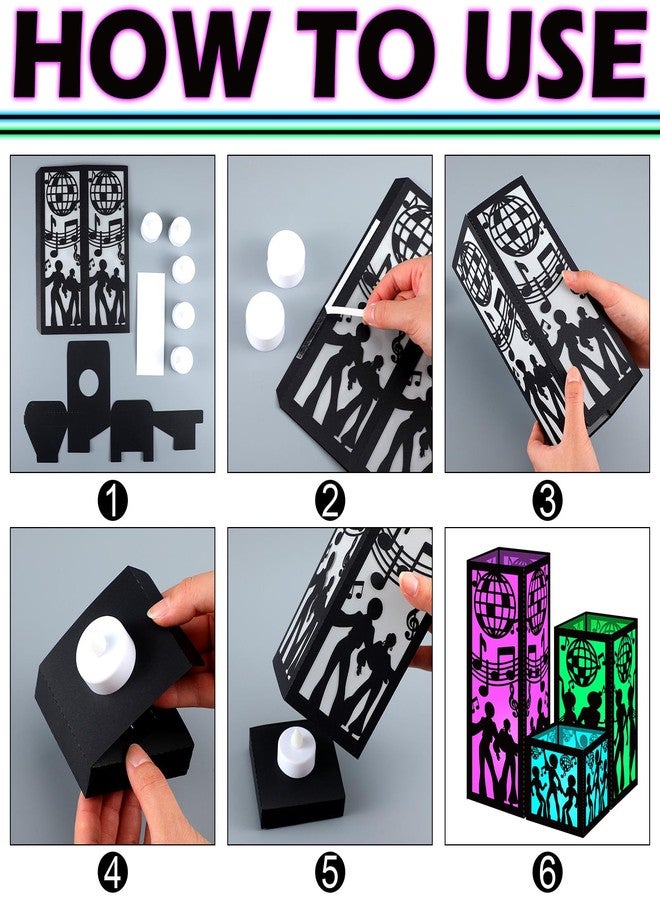 HOW TO USE

1

2

3

4

5

6