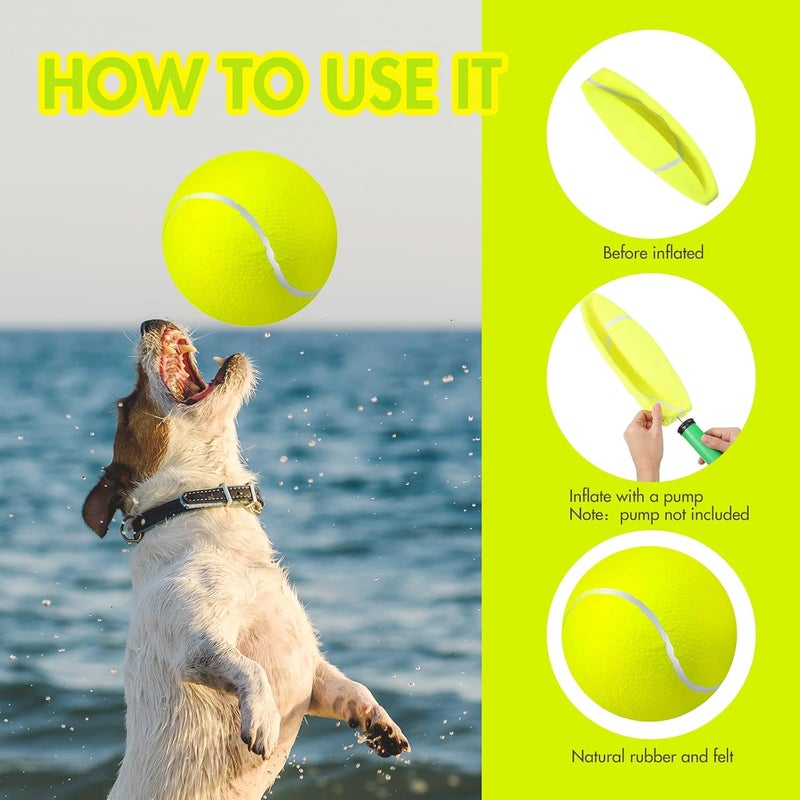 HOW TO USE IT

Before inflated

Inflate with a pump
Note: pump not included

Natural rubber and felt