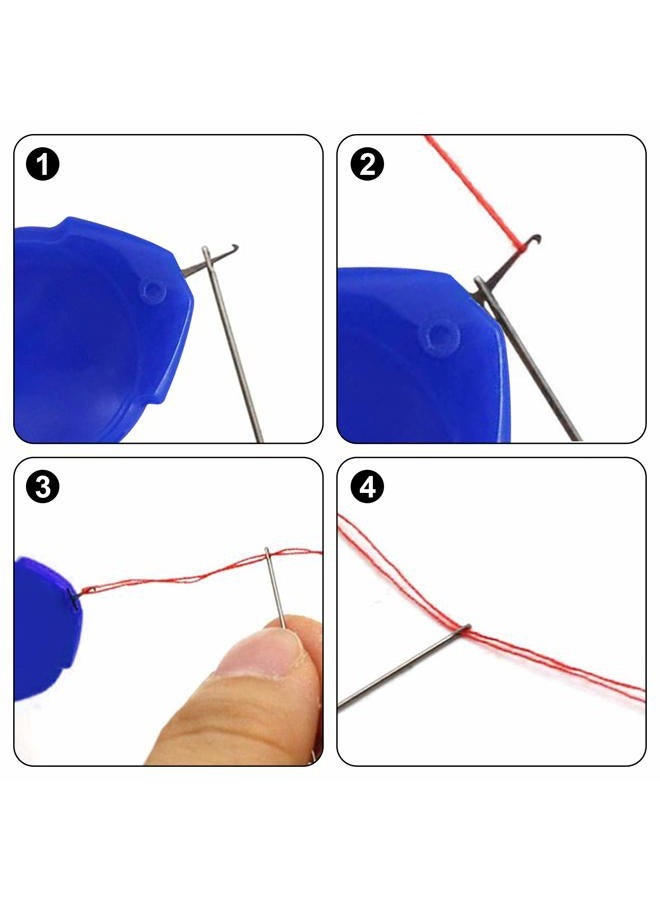 1

2

3

4