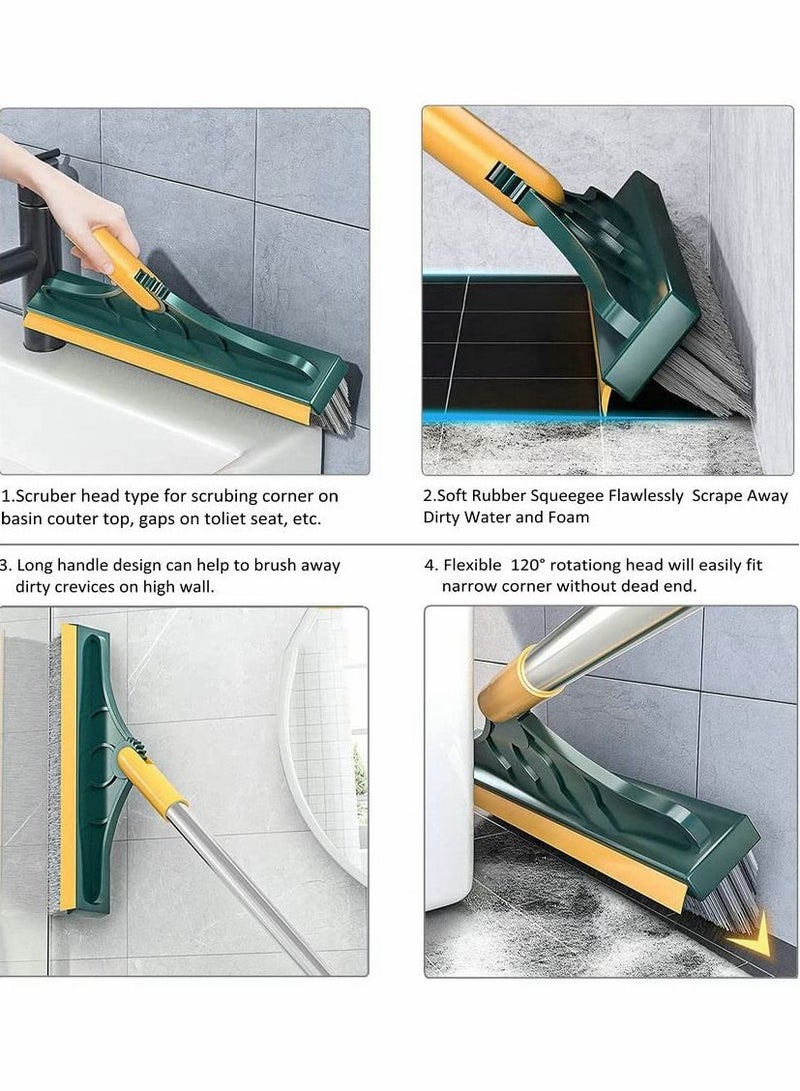 1.Scruber head type for scrubing corner on basin couter top, gaps on toliet seat, etc.

2.Soft Rubber Squeegee Flawlessly Scrape Away Dirty Water and Foam

3. Long handle design can help to brush away dirty crevices on high wall.

4. Flexible 120° rotationg head will easily fit narrow corner without dead end.