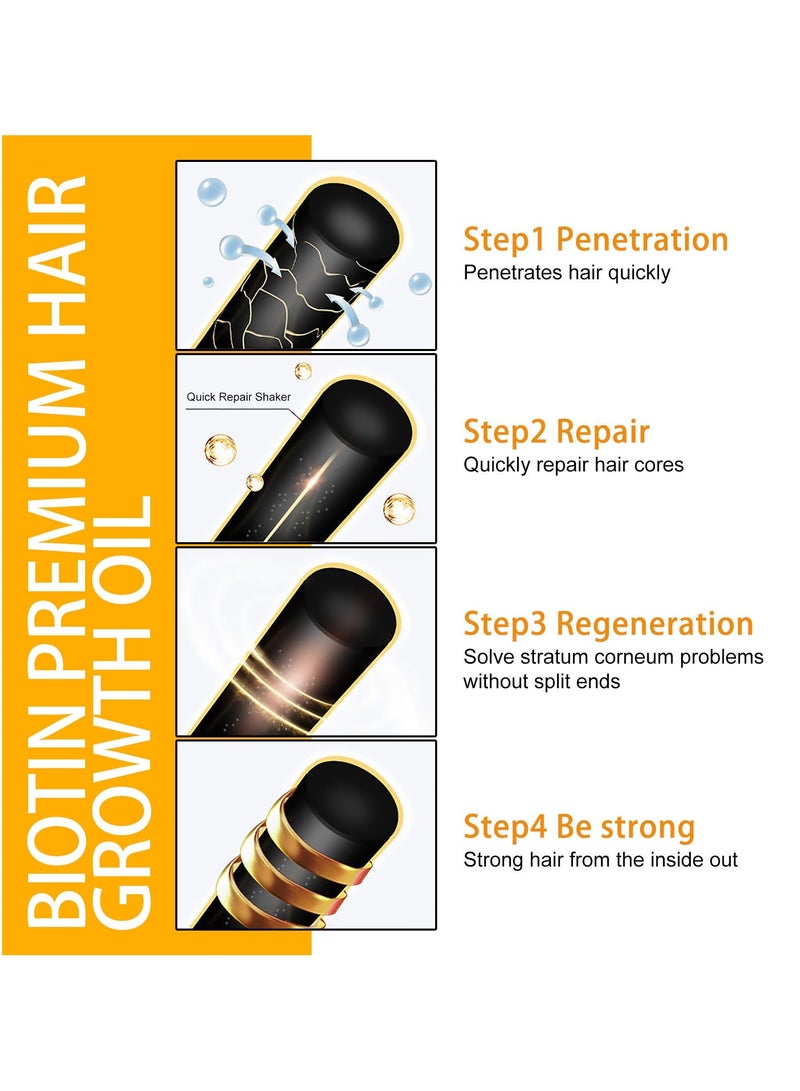 BIOTIN PREMIUM HAIR GROWTH OIL

Step1 Penetration
Penetrates hair quickly

Quick Repair Shaker

Step2 Repair
Quickly repair hair cores

Step3 Regeneration
Solve stratum corneum problems without split ends

Step4 Be strong
Strong hair from the inside out