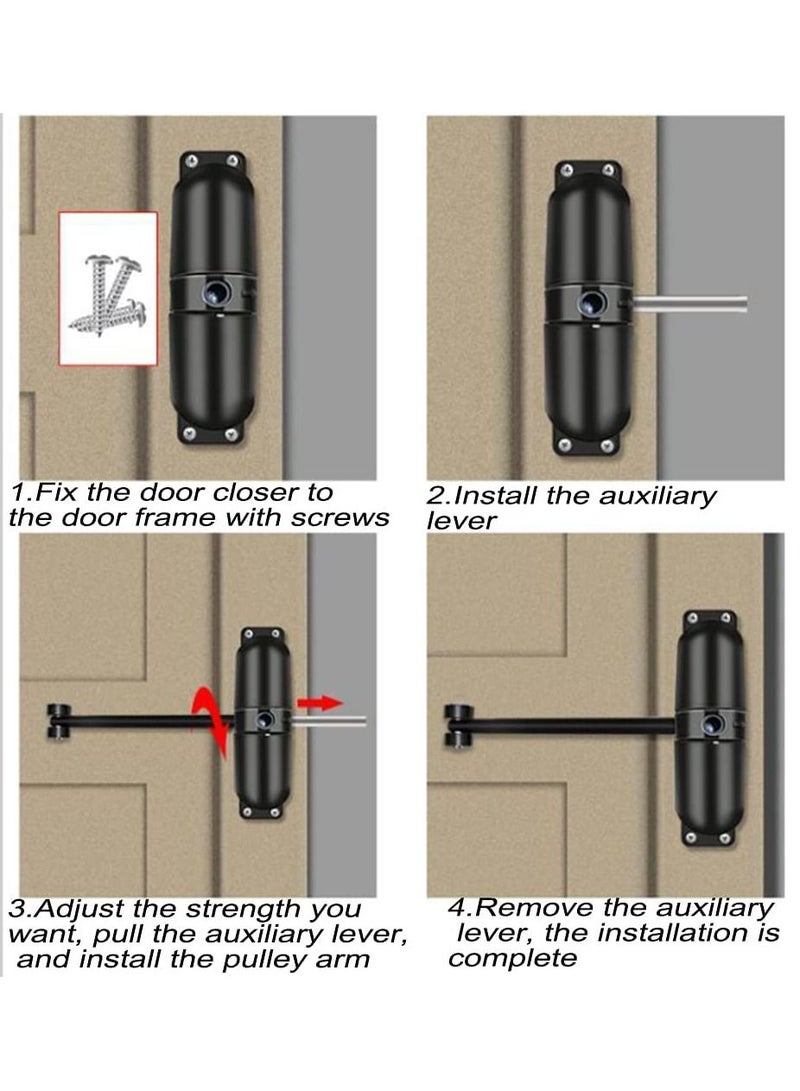 1.Fix the door closer to the door frame with screws

2.Install the auxiliary lever

3.Adjust the strength you want, pull the auxiliary lever, and install the pulley arm

4.Remove the auxiliary lever, the installation is complete