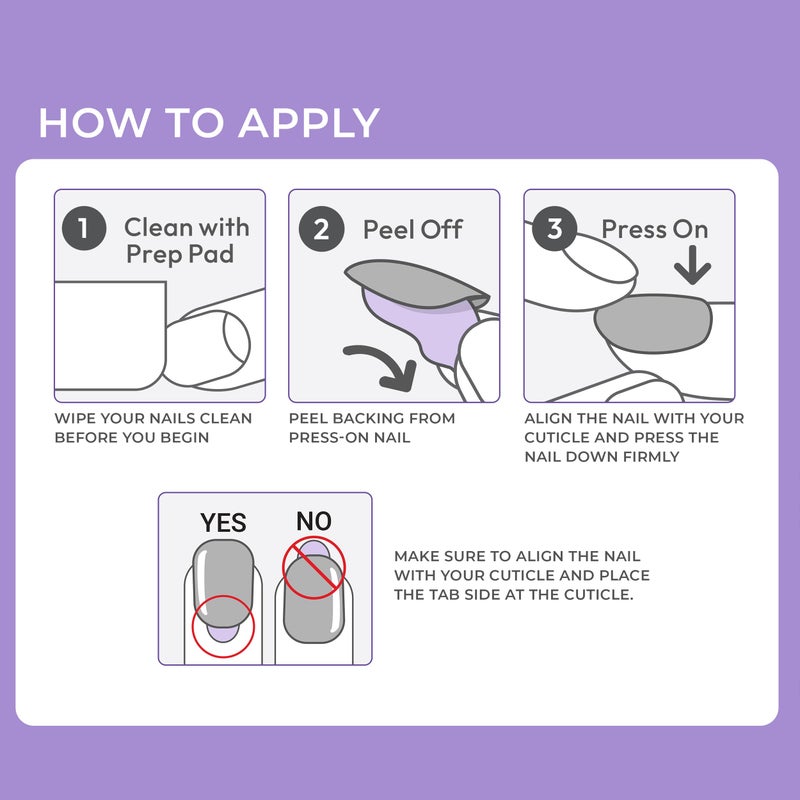 HOW TO APPLY

1 Clean with Prep Pad

WIPE YOUR NAILS CLEAN BEFORE YOU BEGIN

2 Peel Off

PEEL BACKING FROM PRESS-ON NAIL

3 Press On

ALIGN THE NAIL WITH YOUR CUTICLE AND PRESS THE NAIL DOWN FIRMLY

YES NO

MAKE SURE TO ALIGN THE NAIL WITH YOUR CUTICLE AND PLACE THE TAB SIDE AT THE CUTICLE.