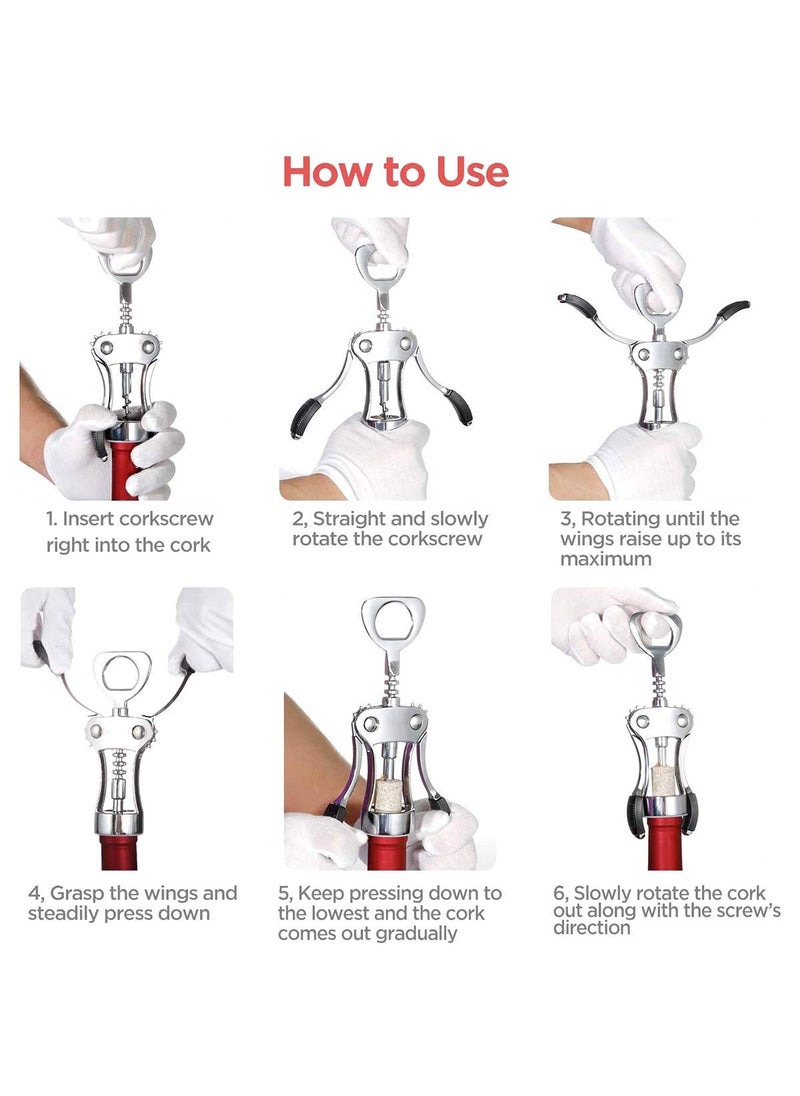 How to Use

1. Insert corkscrew right into the cork

2, Straight and slowly rotate the corkscrew

3, Rotating until the wings raise up to its maximum

4, Grasp the wings and steadily press down

5, Keep pressing down to the lowest and the cork comes out gradually

6, Slowly rotate the cork out along with the screw's direction