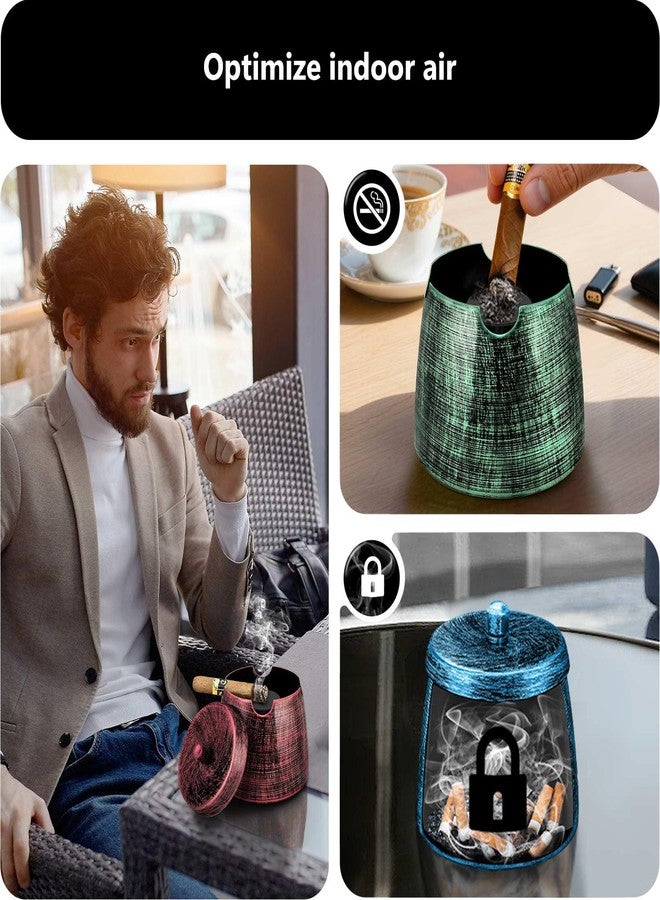 Optimize indoor air