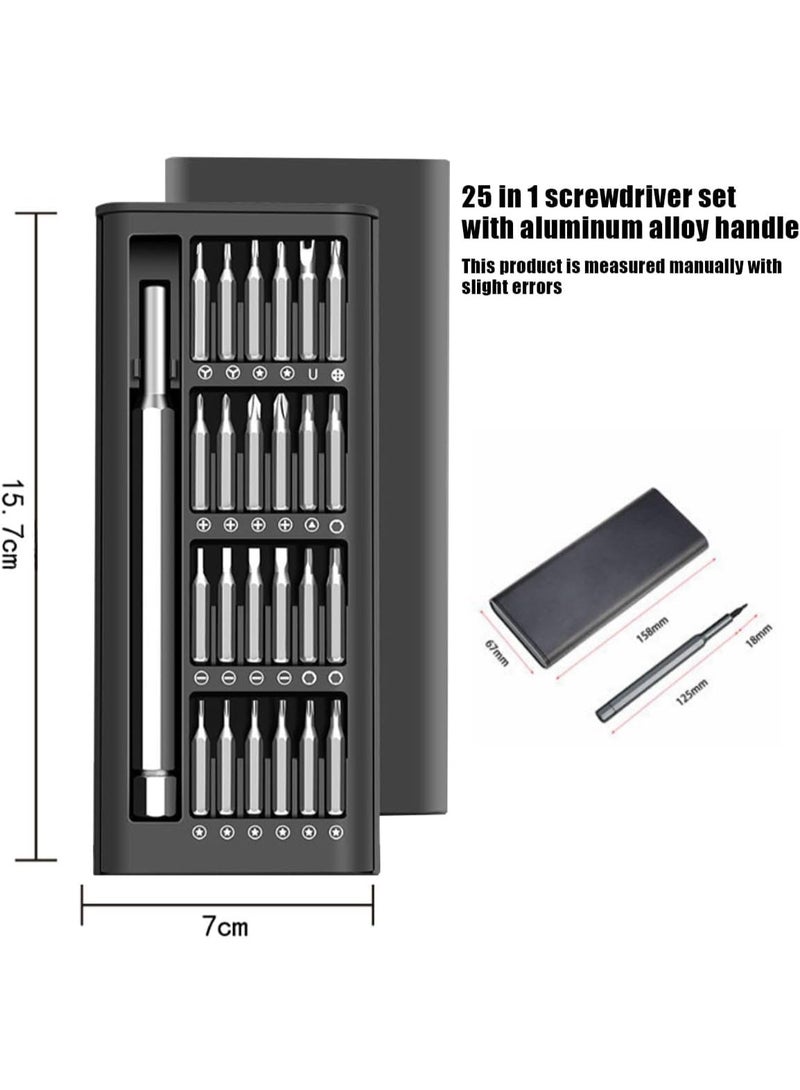 25 in 1 screwdriver set with aluminum alloy handle

This product is measured manually with slight errors

15. 7cm

U

7cm

67mm

158mm

18mm

125mm