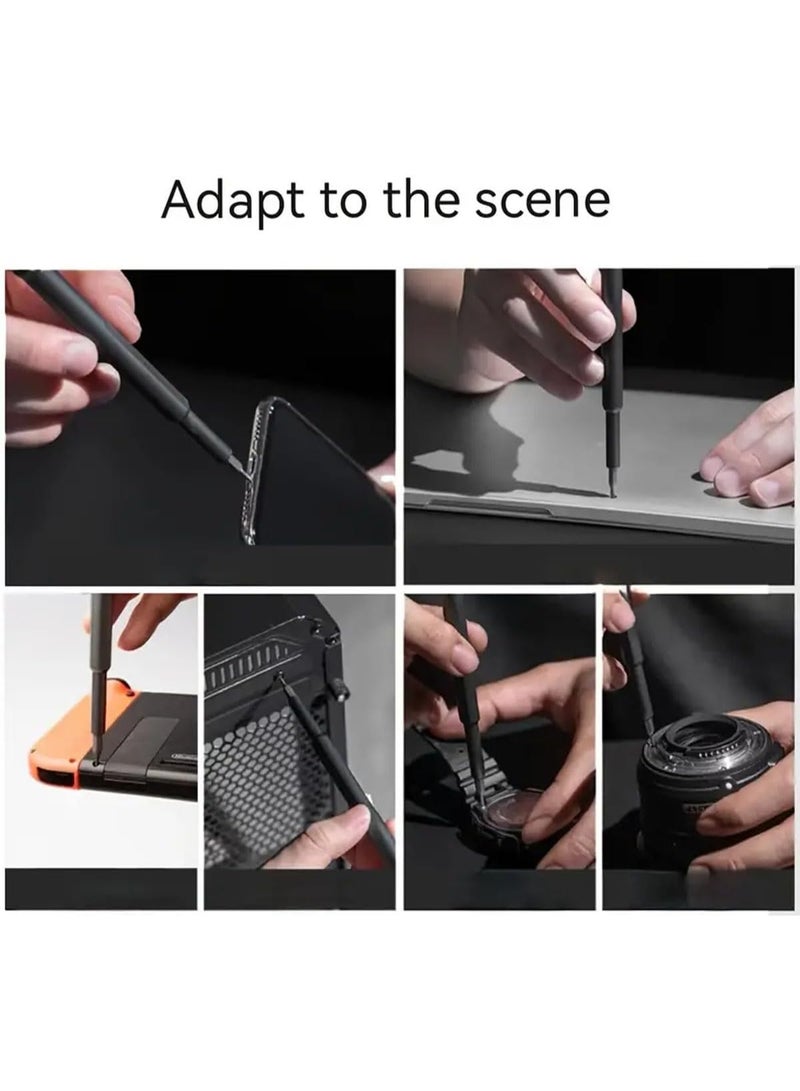 Adapt to the scene