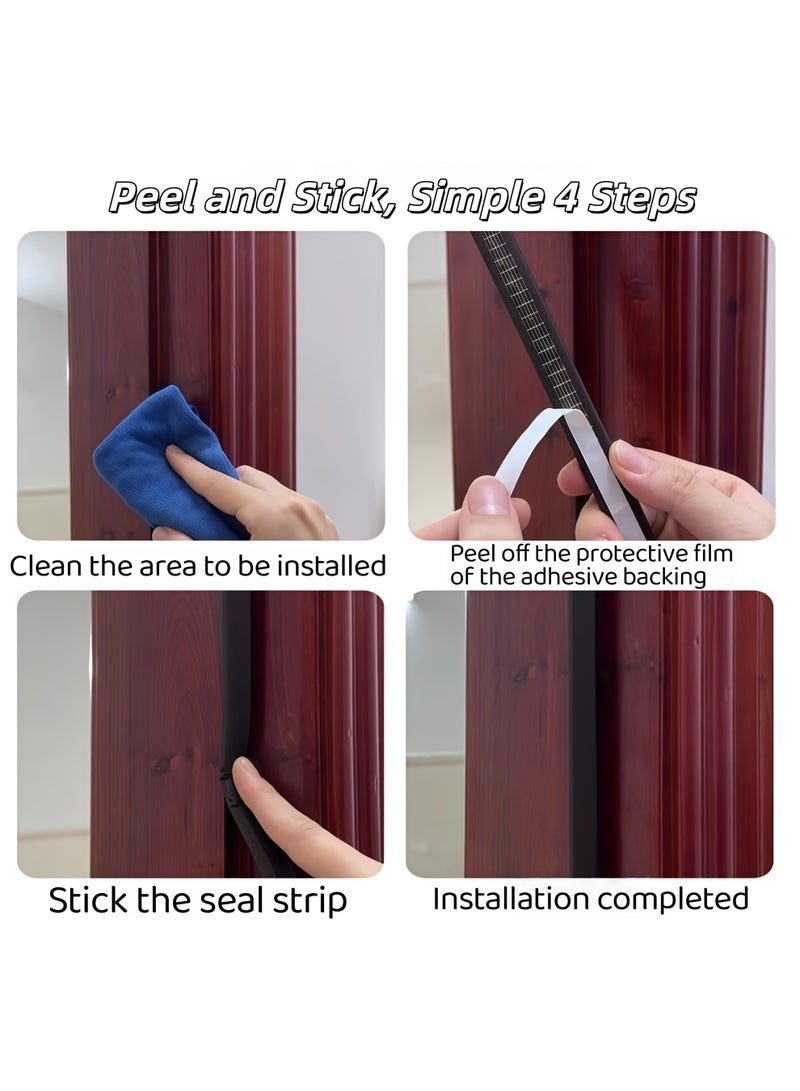 Peel and Stick, Simple 4 Steps

Clean the area to be installed

Peel off the protective film of the adhesive backing

Stick the seal strip

Installation completed