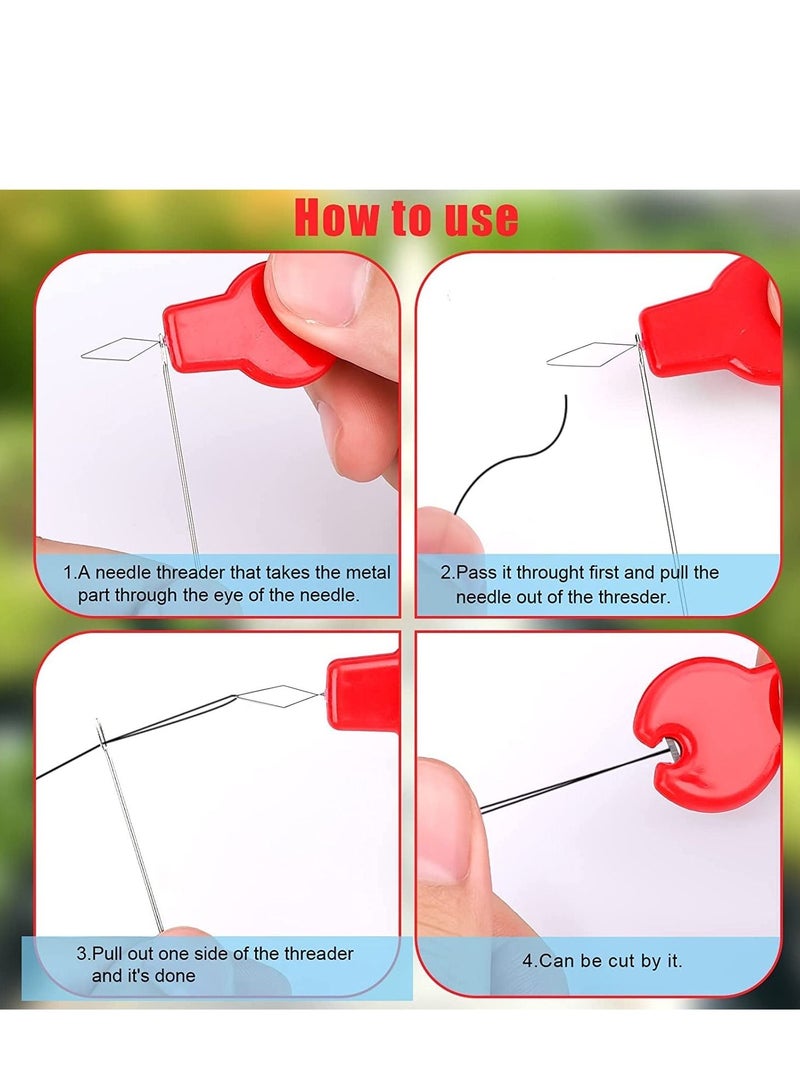 How to use

1.A needle threader that takes the metal part through the eye of the needle.

2.Pass it throught first and pull the needle out of the thresder.

3.Pull out one side of the threader and it's done

4.Can be cut by it.