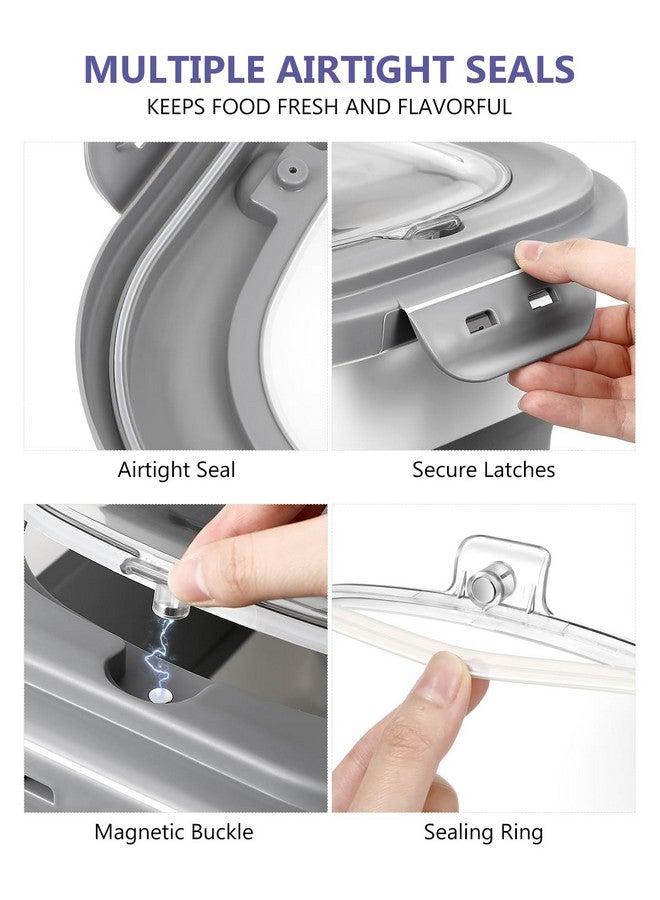 MULTIPLE AIRTIGHT SEALS
KEEPS FOOD FRESH AND FLAVORFUL

Airtight Seal

Secure Latches

Magnetic Buckle

Sealing Ring