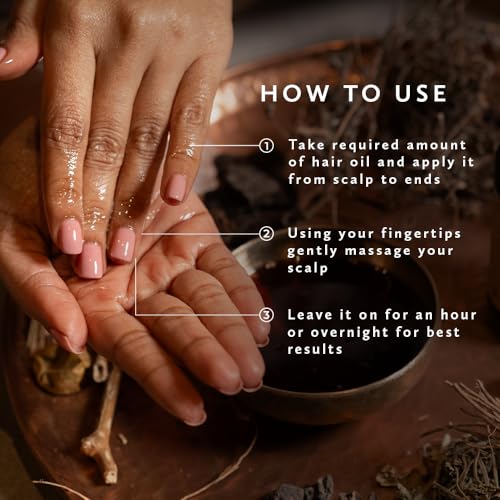 HOW TO USE

① Take required amount of hair oil and apply it from scalp to ends

② Using your fingertips gently massage your scalp

③ Leave it on for an hour or overnight for best results