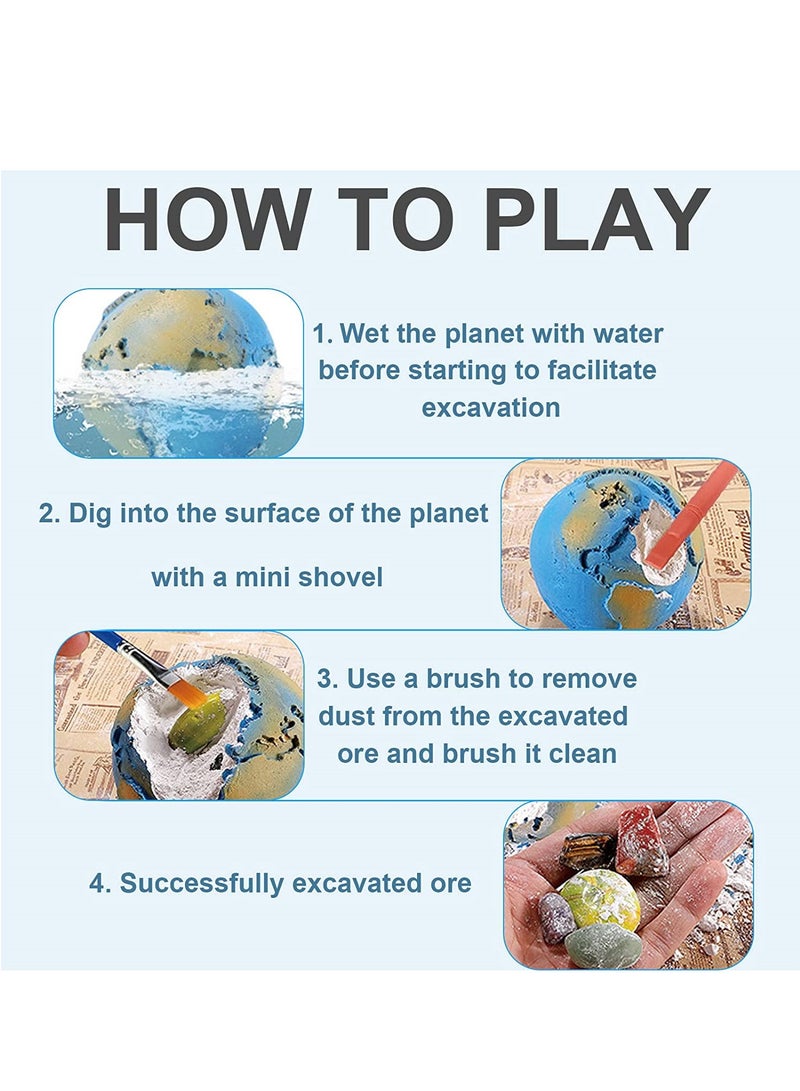 HOW TO PLAY

1. Wet the planet with water before starting to facilitate excavation

2. Dig into the surface of the planet

with a mini shovel

3. Use a brush to remove dust from the excavated ore and brush it clean

4. Successfully excavated ore