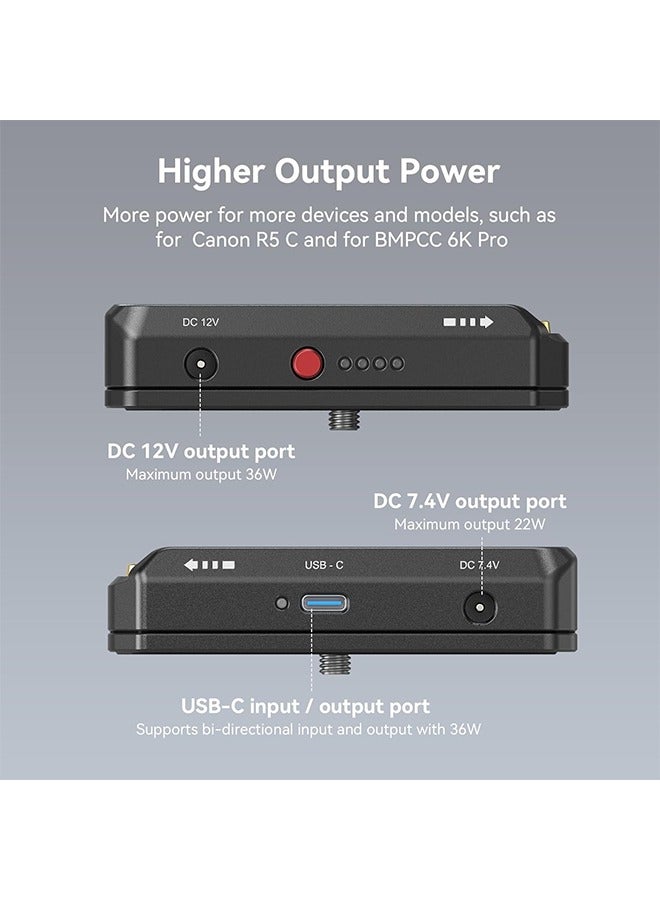 Higher Output Power

More power for more devices and models, such as for Canon R5 C and for BMPCC 6K Pro

DC 12V

DC 12V output port
Maximum output 36W

DC 7.4V output port
Maximum output 22W

USB - C

DC 7.4V

USB-C input / output port
Supports bi-directional input and output with 36W