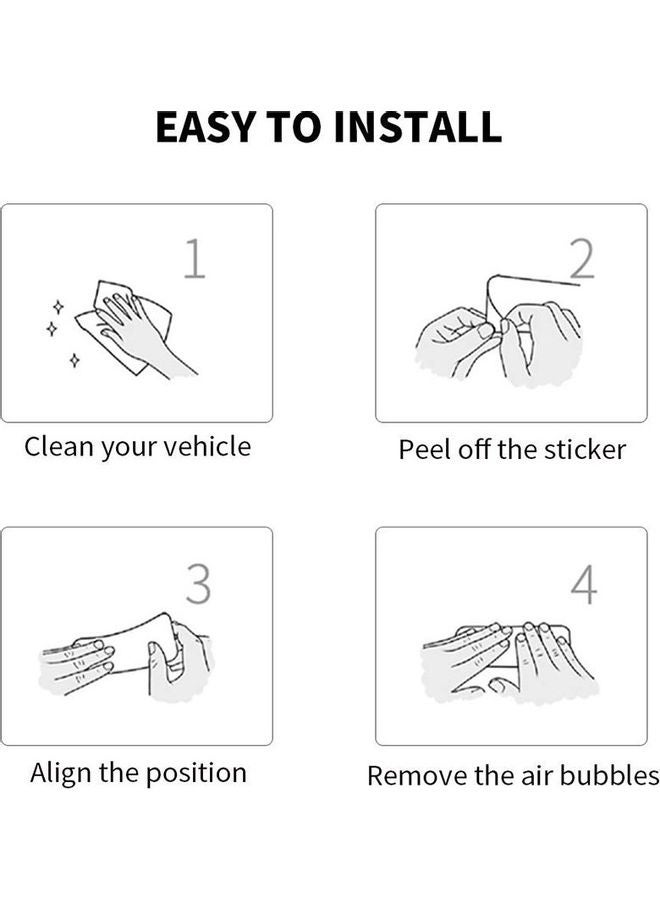 EASY TO INSTALL

1

Clean your vehicle

2

Peel off the sticker

3

Align the position

4

Remove the air bubbles