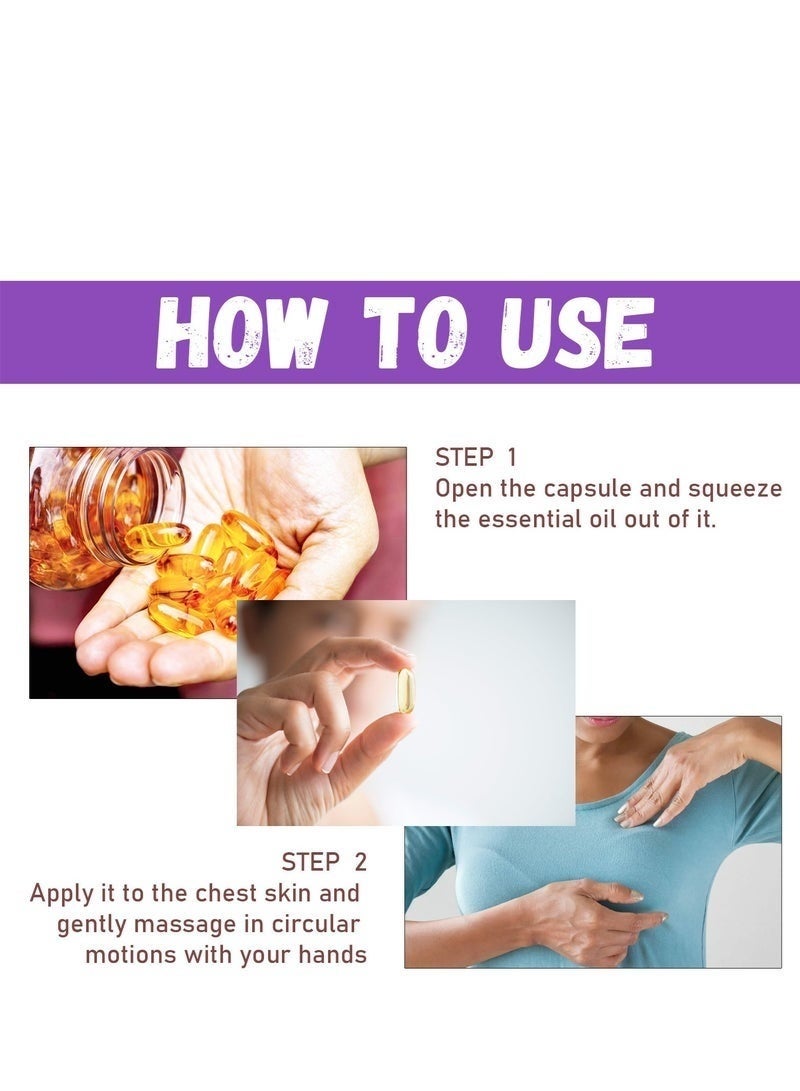 HOW TO USE

STEP 1
Open the capsule and squeeze the essential oil out of it.

STEP 2
Apply it to the chest skin and gently massage in circular motions with your hands