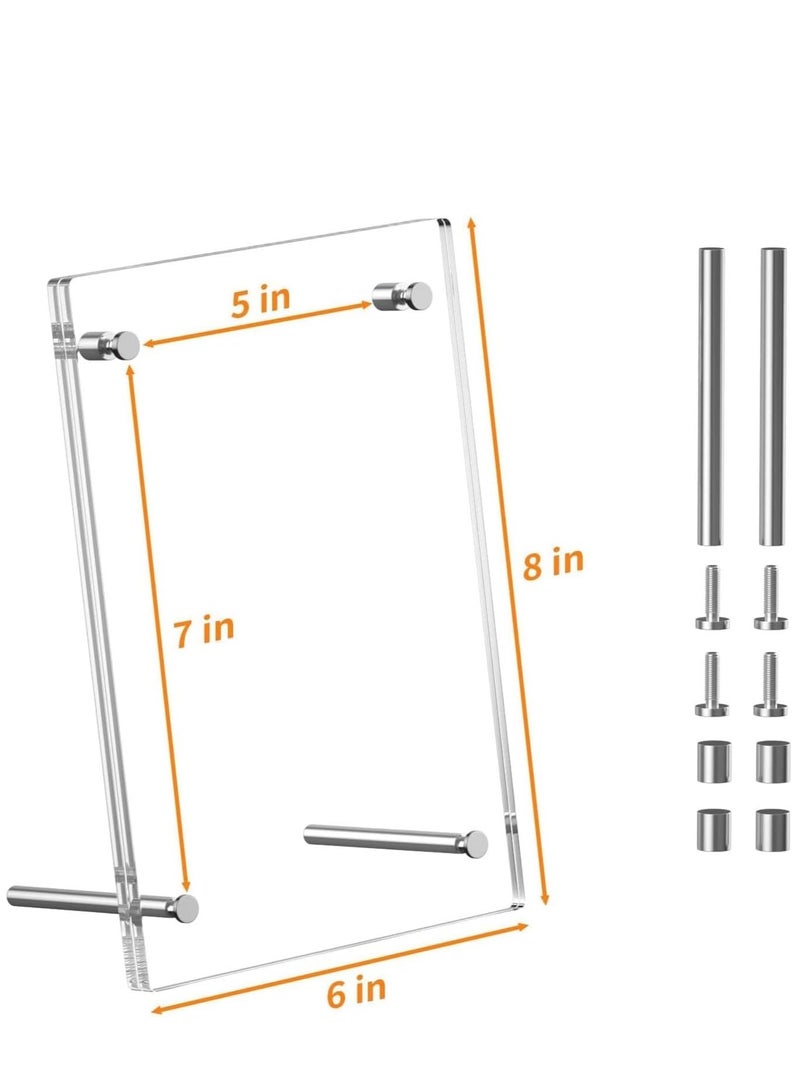 5 in

7 in

8 in

6 in