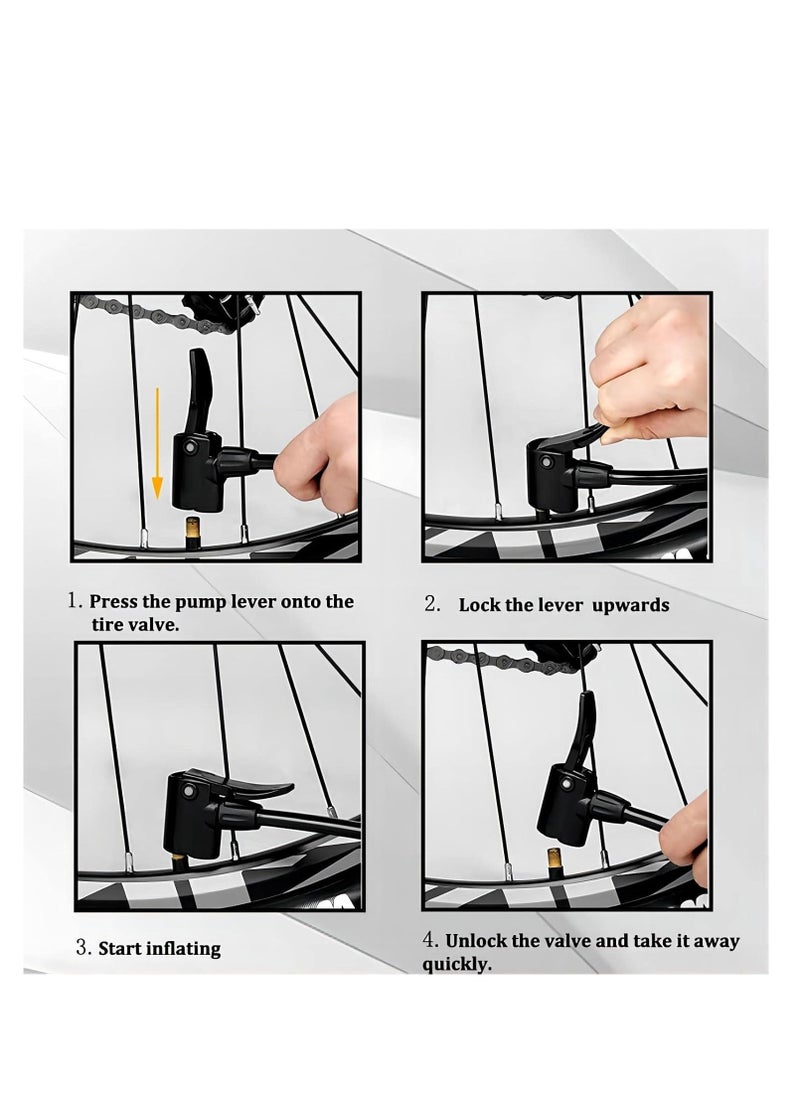 1. Press the pump lever onto the tire valve.

2. Lock the lever upwards

3. Start inflating

4. Unlock the valve and take it away quickly.