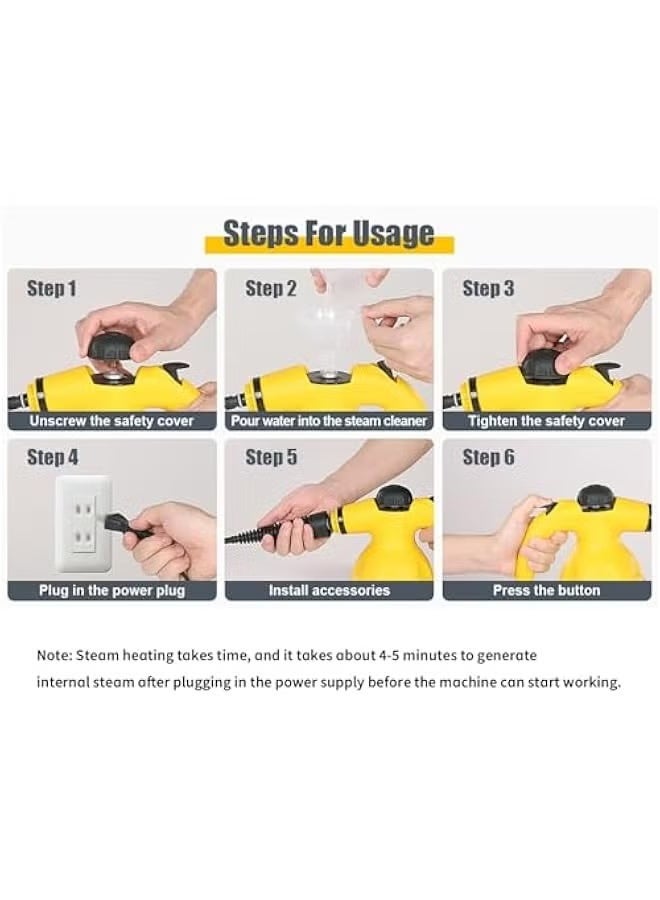 Steps For Usage

Step 1

Unscrew the safety cover

Step 2

Pour water into the steam cleaner

Step 3

Tighten the safety cover

Step 4

Plug in the power plug

Step 5

Install accessories

Step 6

Press the button

Note: Steam heating takes time, and it takes about 4-5 minutes to generate internal steam after plugging in the power supply before the machine can start working.