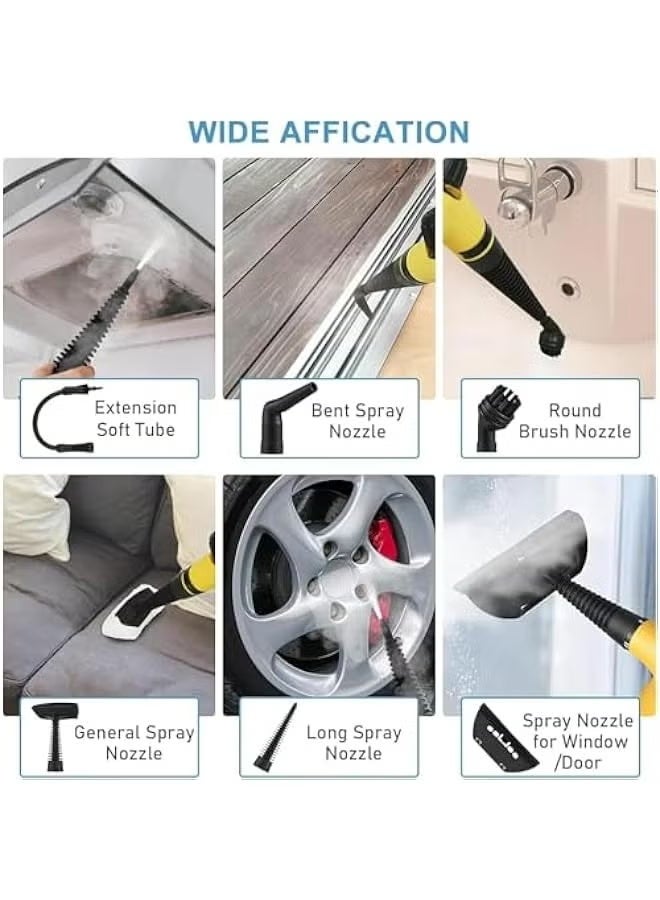 WIDE AFFICATION

Extension Soft Tube

Bent Spray Nozzle

Round Brush Nozzle

General Spray Nozzle

Long Spray Nozzle

Spray Nozzle for Window /Door