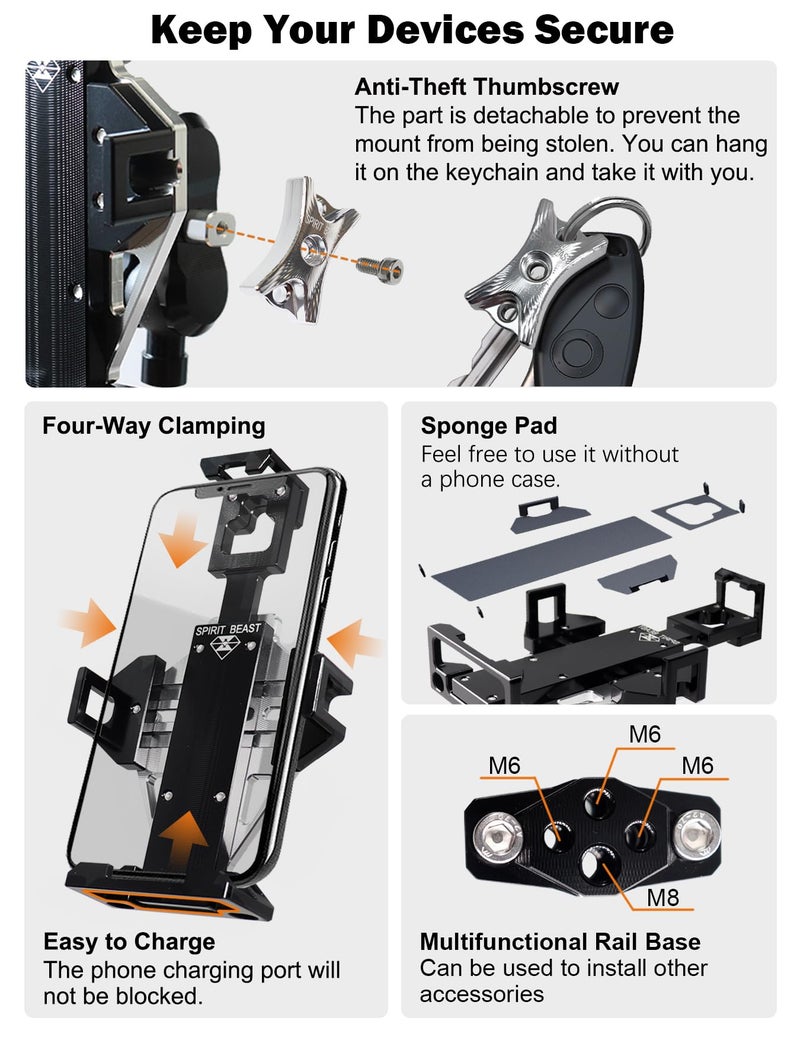 Keep Your Devices Secure

Anti-Theft Thumbscrew
The part is detachable to prevent the mount from being stolen. You can hang it on the keychain and take it with you.

SPIRIT

Four-Way Clamping

SPIRIT BEAST

Easy to Charge
The phone charging port will not be blocked.

Sponge Pad
Feel free to use it without a phone case.

M6
M6
M6
M8

Multifunctional Rail Base
Can be used to install other accessories