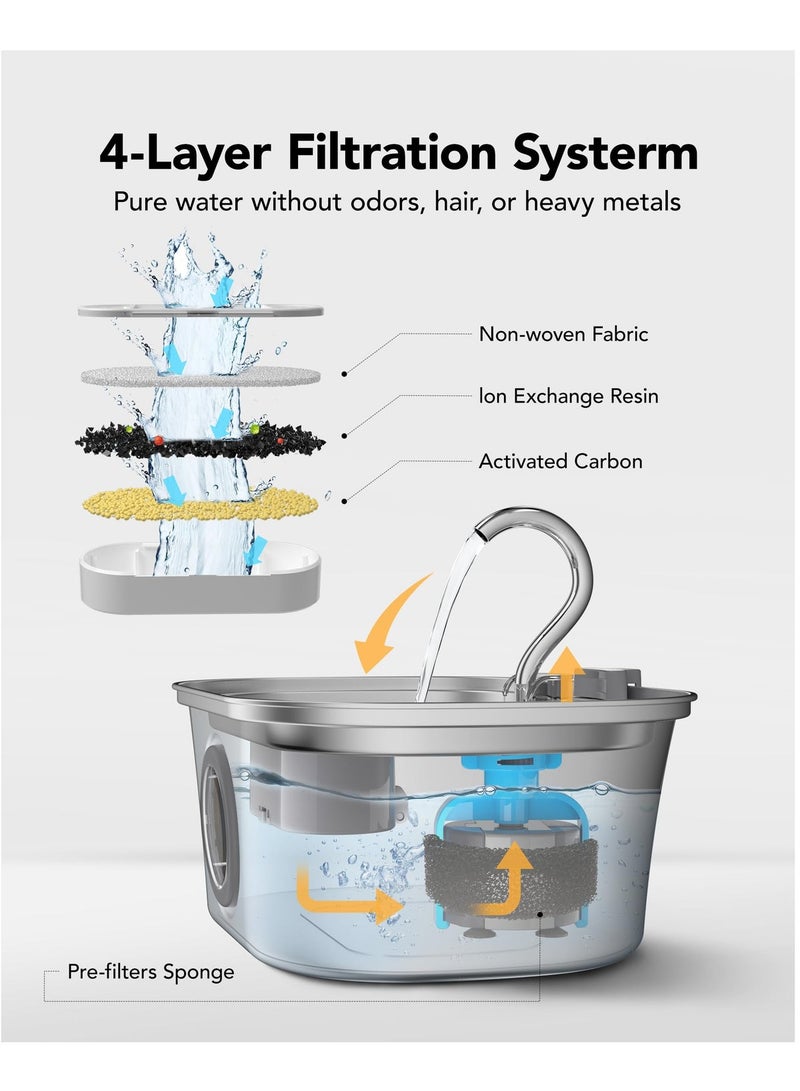 4-Layer Filtration Systerm
Pure water without odors, hair, or heavy metals

Non-woven Fabric
Ion Exchange Resin
Activated Carbon

Pre-filters Sponge