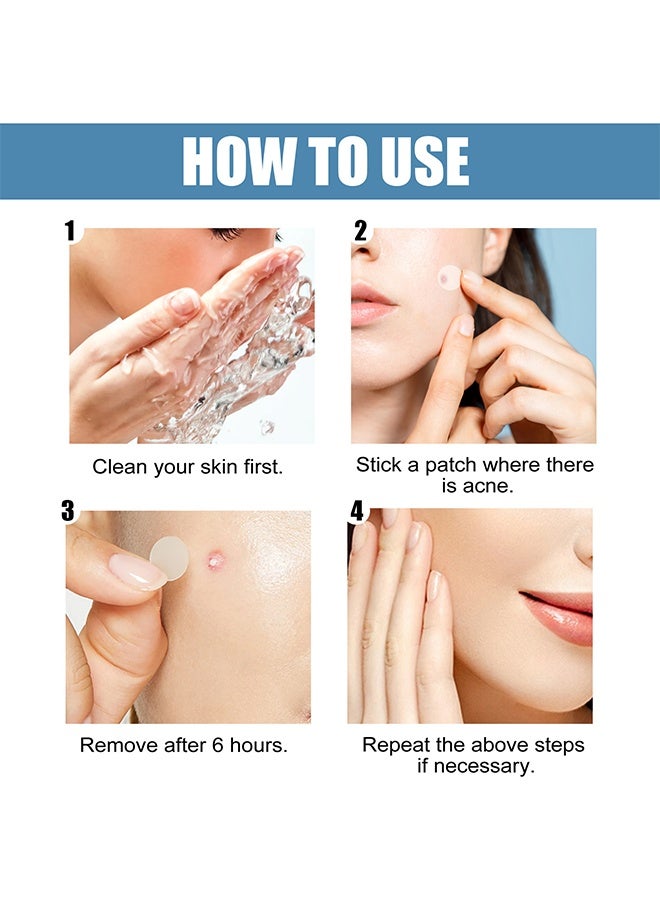 HOW TO USE

1

Clean your skin first.

2

Stick a patch where there is acne.

3

Remove after 6 hours.

4

Repeat the above steps if necessary.