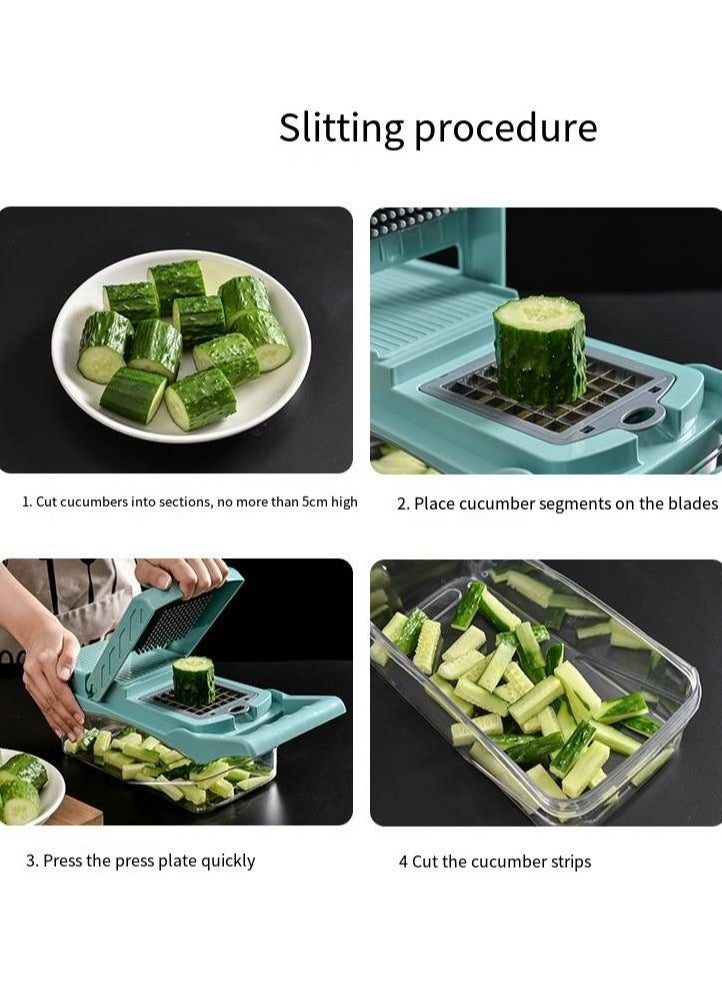 Slitting procedure

1. Cut cucumbers into sections, no more than 5cm high

2. Place cucumber segments on the blades

3. Press the press plate quickly

4 Cut the cucumber strips