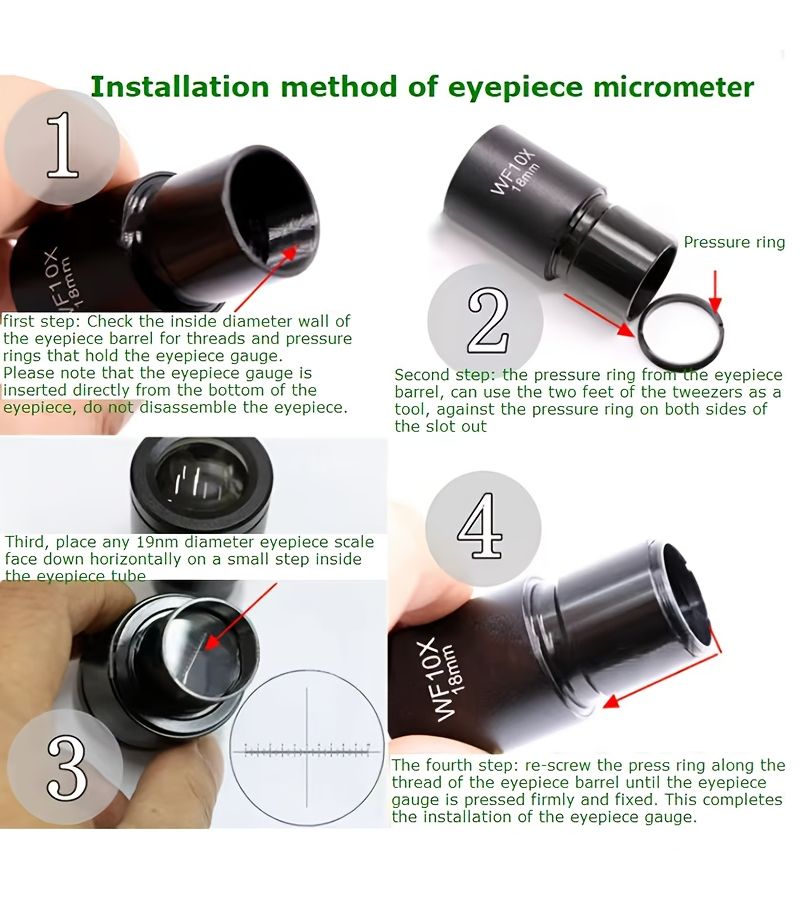 Installation method of eyepiece micrometer

1

WF10X
18mm

first step: Check the inside diameter wall of the eyepiece barrel for threads and pressure rings that hold the eyepiece gauge.
Please note that the eyepiece gauge is inserted directly from the bottom of the eyepiece, do not disassemble the eyepiece.

WF10X
18mm

Pressure ring

2

Second step: the pressure ring from the eyepiece barrel, can use the two feet of the tweezers as a tool, against the pressure ring on both sides of the slot out

Third, place any 19nm diameter eyepiece scale face down horizontally on a small step inside the eyepiece tube

3

4

WF10X
18mm

The fourth step: re-screw the press ring along the thread of the eyepiece barrel until the eyepiece gauge is pressed firmly and fixed. This completes the installation of the eyepiece gauge.