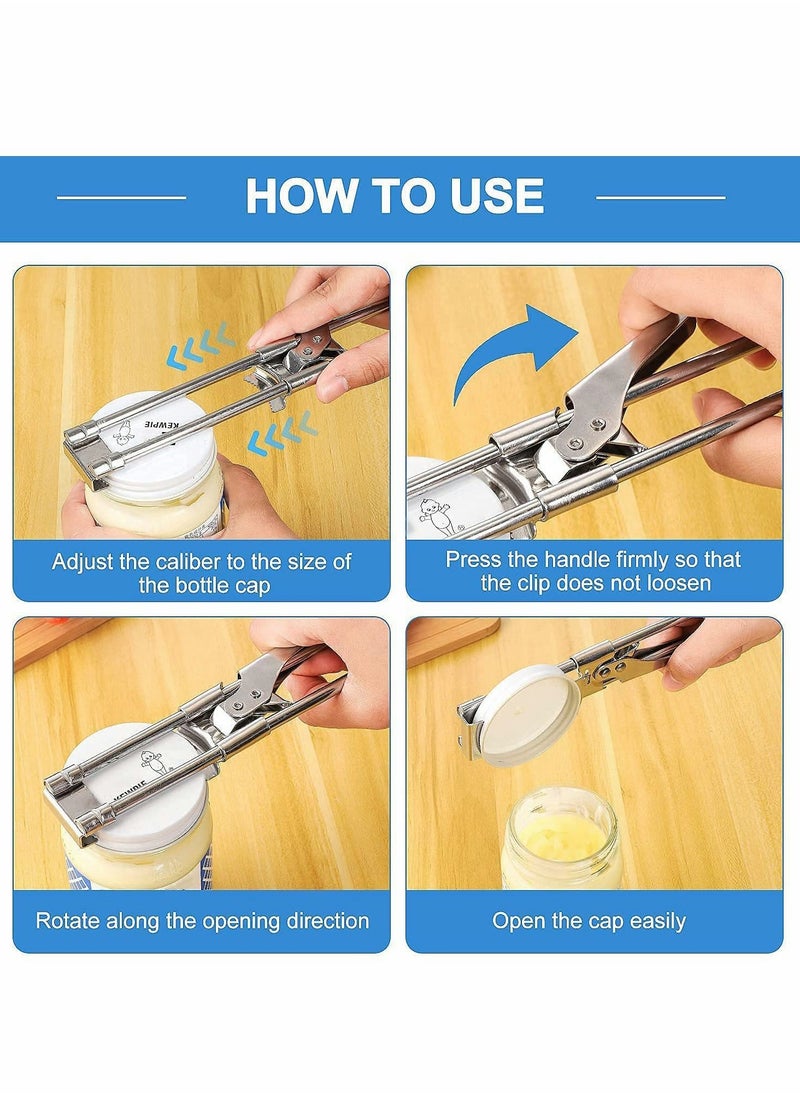 HOW TO USE

KEWPIE

Adjust the caliber to the size of the bottle cap

Press the handle firmly so that the clip does not loosen

KEWPIE

Rotate along the opening direction

Open the cap easily