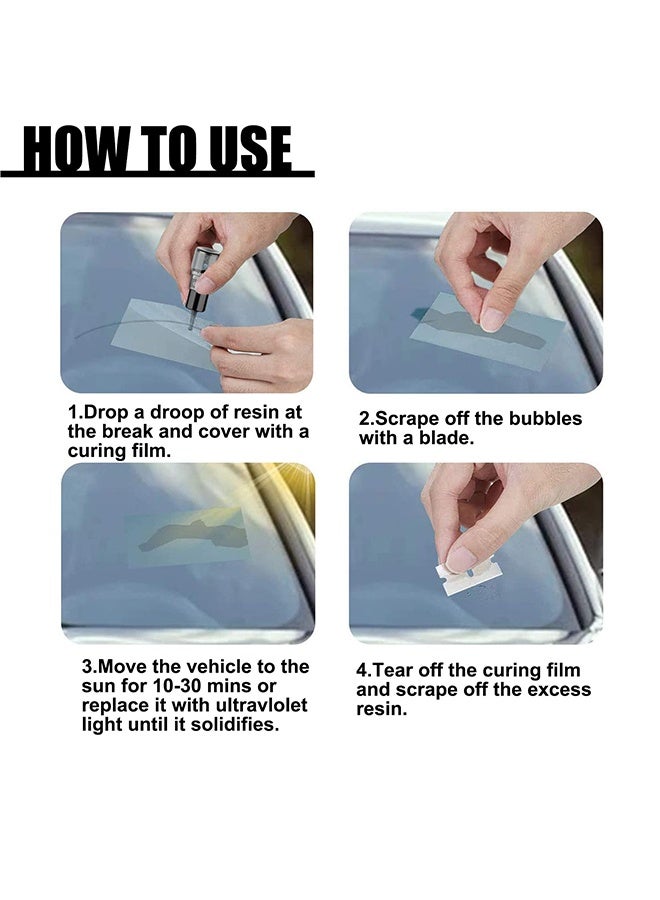 HOW TO USE

1.Drop a droop of resin at the break and cover with a curing film.

2.Scrape off the bubbles with a blade.

3.Move the vehicle to the sun for 10-30 mins or replace it with ultravlolet light until it solidifies.

4.Tear off the curing film and scrape off the excess resin.