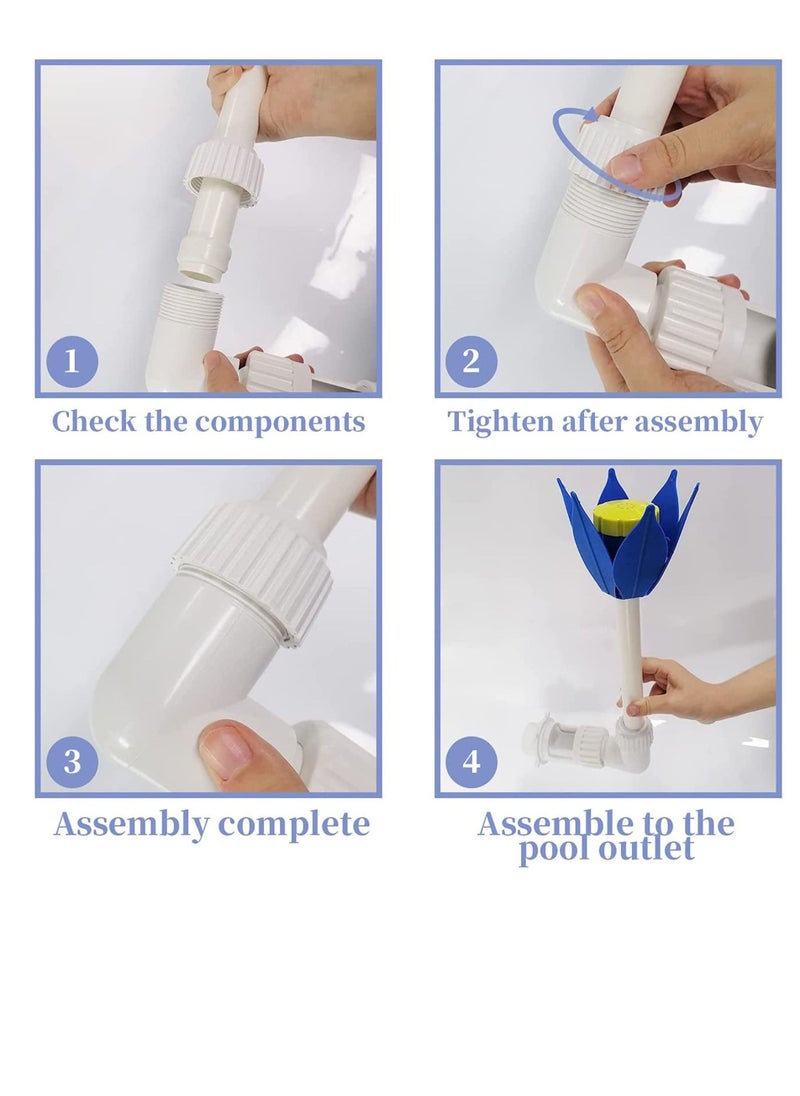 1
Check the components

2
Tighten after assembly

3
Assembly complete

4
Assemble to the pool outlet