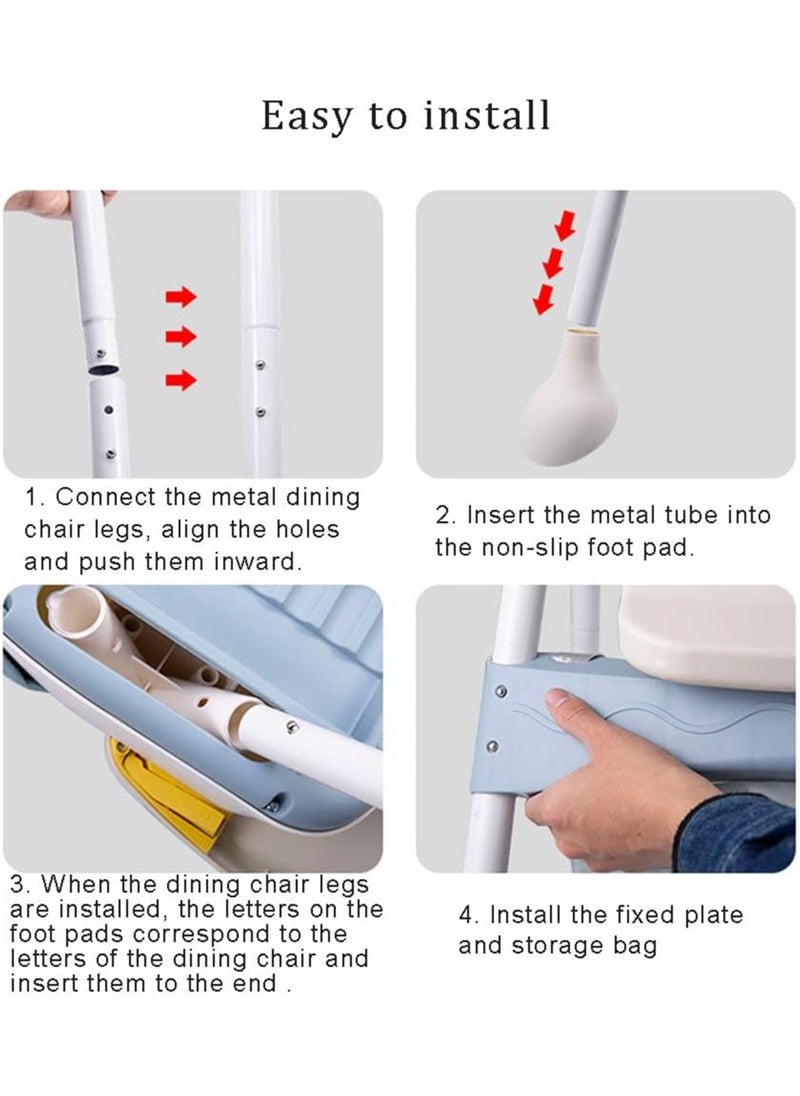 Easy to install

1. Connect the metal dining chair legs, align the holes and push them inward.

2. Insert the metal tube into the non-slip foot pad.

3. When the dining chair legs are installed, the letters on the foot pads correspond to the letters of the dining chair and insert them to the end .

4. Install the fixed plate and storage bag