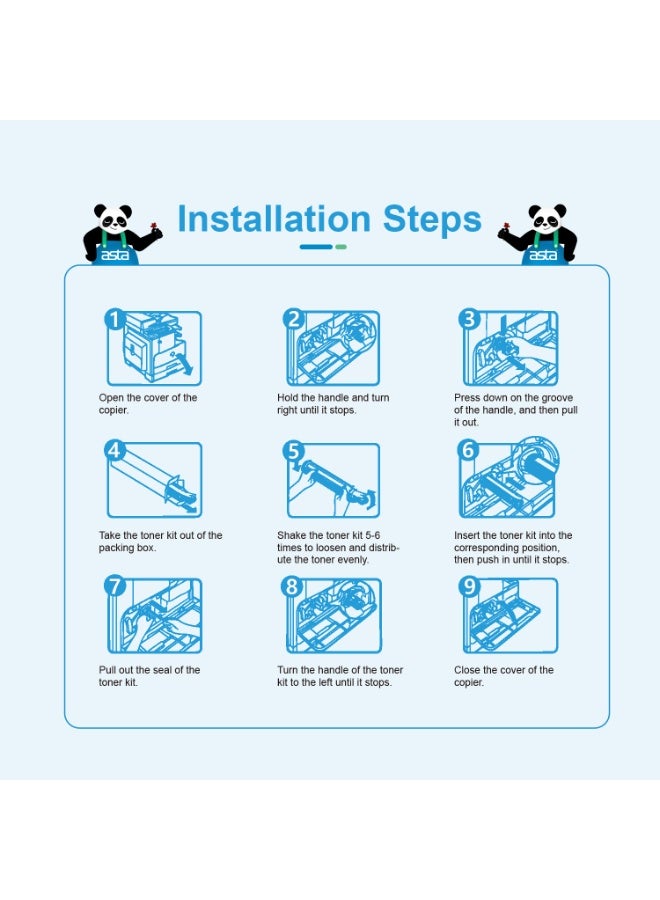 asta

Installation Steps

asta

1
Open the cover of the copier.

2
Hold the handle and turn right until it stops.

3
Press down on the groove of the handle, and then pull it out.

4
Take the toner kit out of the packing box.

5
Shake the toner kit 5-6 times to loosen and distribute the toner evenly.

6
Insert the toner kit into the corresponding position, then push in until it stops.

7
Pull out the seal of the toner kit.

8
Turn the handle of the toner kit to the left until it stops.

9
Close the cover of the copier.