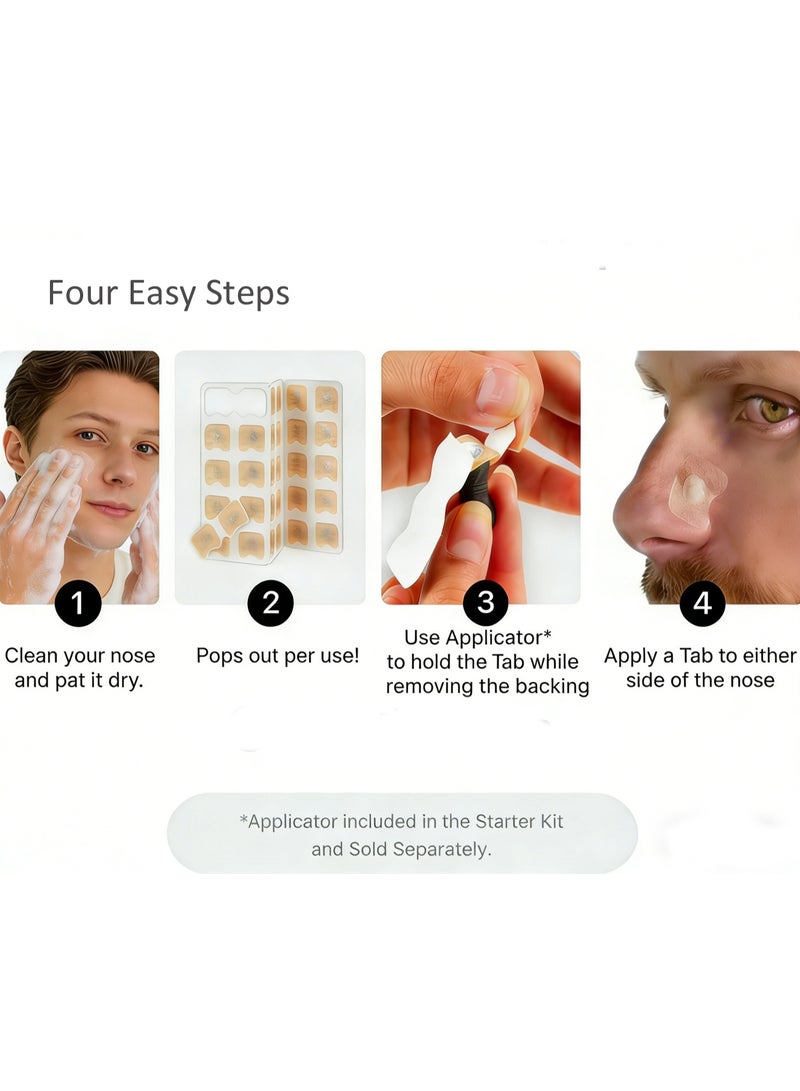 Four Easy Steps

1
Clean your nose and pat it dry.

2
Pops out per use!

3
Use Applicator* to hold the Tab while removing the backing

4
Apply a Tab to either side of the nose

*Applicator included in the Starter Kit and Sold Separately.