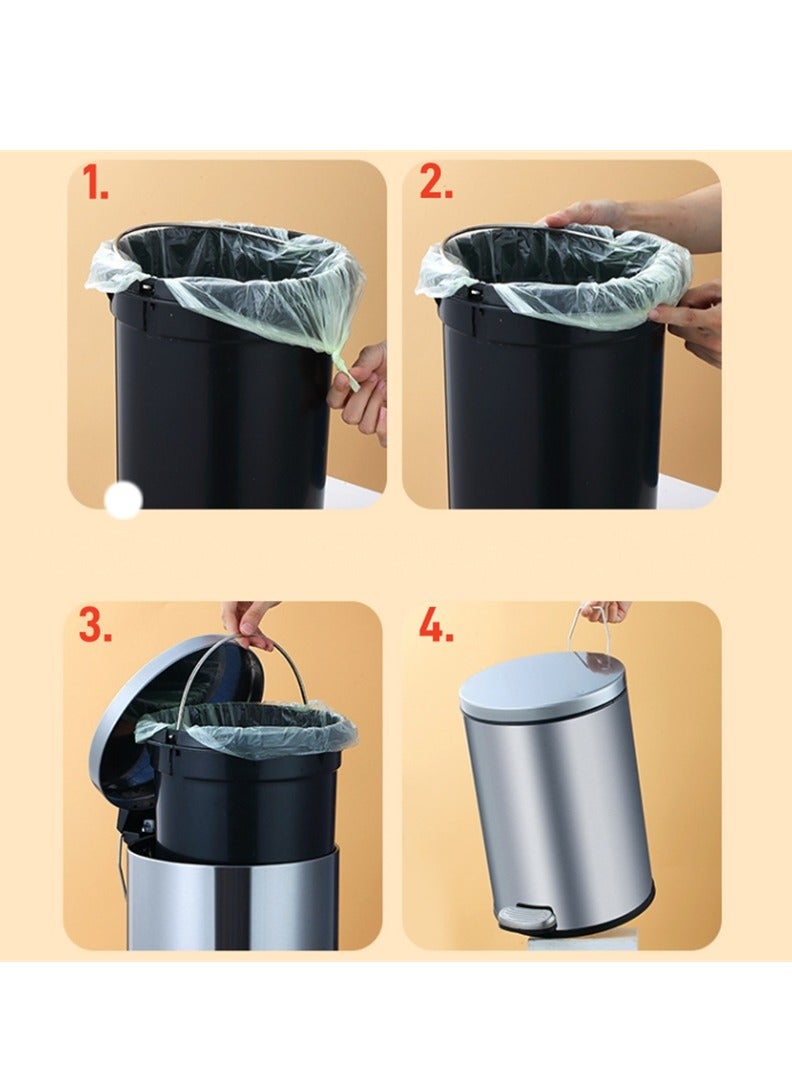 1.

2.

3.

4.