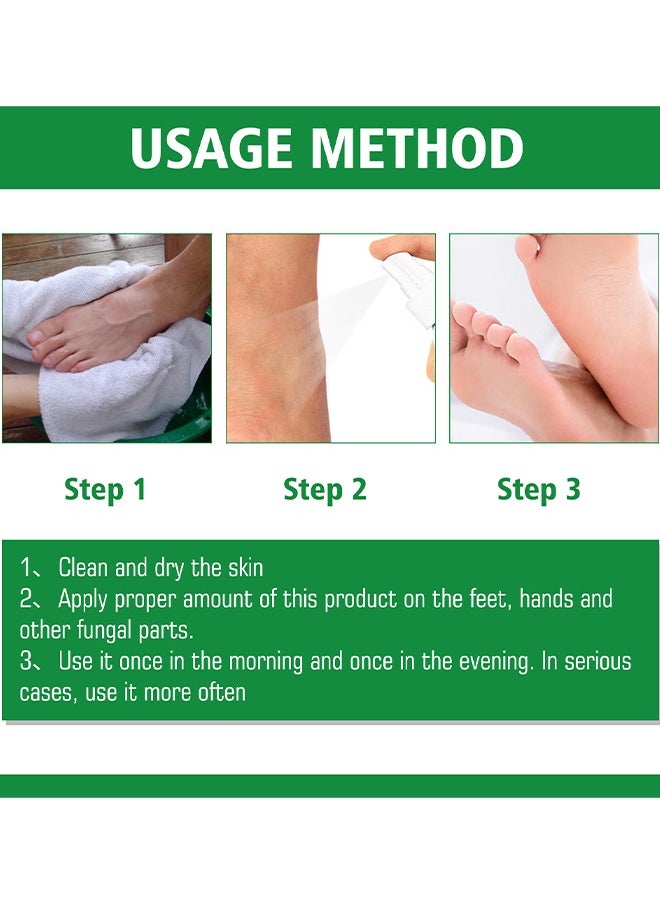 USAGE METHOD

Step 1

Step 2

Step 3

1、 Clean and dry the skin
2、 Apply proper amount of this product on the feet, hands and other fungal parts.
3、 Use it once in the morning and once in the evening. In serious cases, use it more often