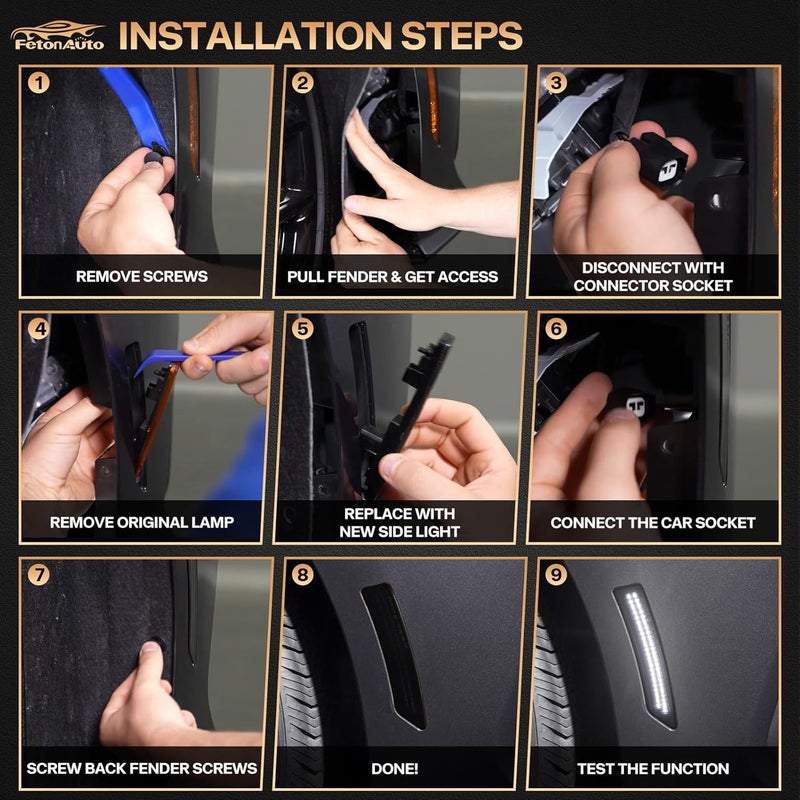 FetonAuto

INSTALLATION STEPS

1

REMOVE SCREWS

2

PULL FENDER & GET ACCESS

3

DISCONNECT WITH CONNECTOR SOCKET

4

REMOVE ORIGINAL LAMP

5

REPLACE WITH NEW SIDE LIGHT

6

CONNECT THE CAR SOCKET

7

SCREW BACK FENDER SCREWS

8

DONE!

9

TEST THE FUNCTION