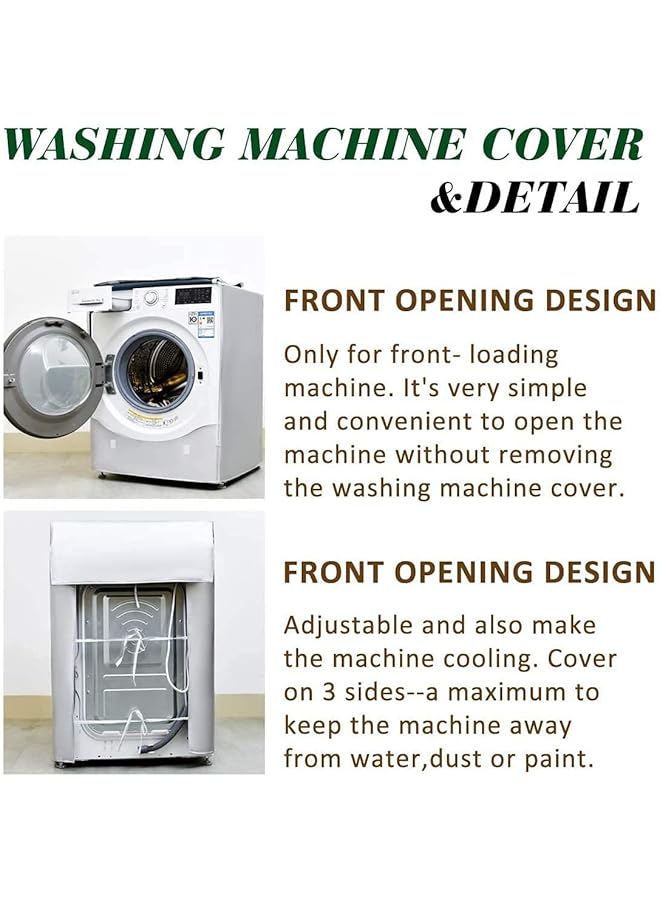 WASHING MACHINE COVER
&DETAIL

FRONT OPENING DESIGN

Only for front- loading machine. It's very simple and convenient to open the machine without removing the washing machine cover.

FRONT OPENING DESIGN

Adjustable and also make the machine cooling. Cover on 3 sides--a maximum to keep the machine away from water,dust or paint.