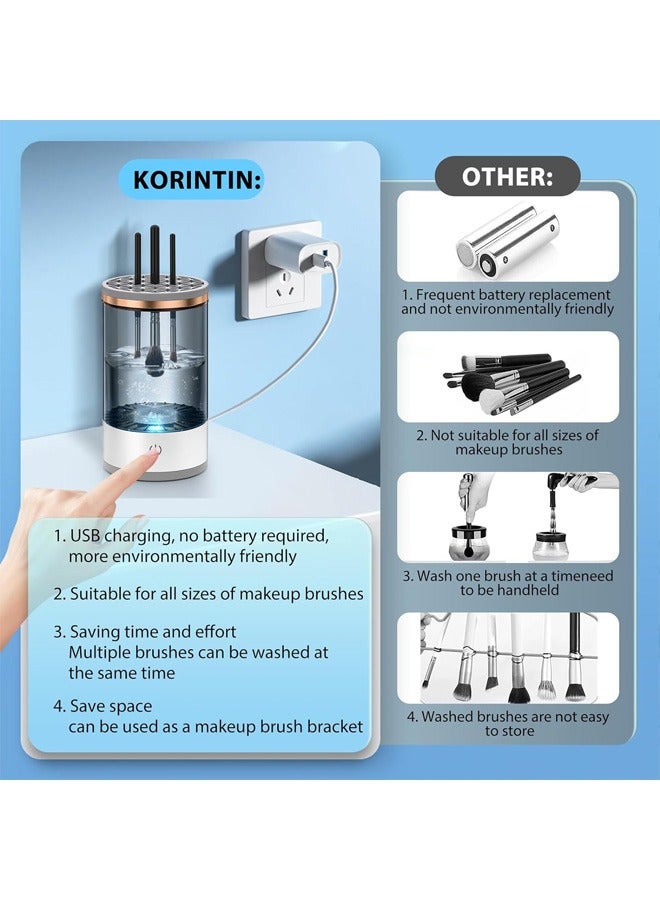 KORINTIN:

1. USB charging, no battery required, more environmentally friendly

2. Suitable for all sizes of makeup brushes

3. Saving time and effort
Multiple brushes can be washed at the same time

4. Save space
can be used as a makeup brush bracket

OTHER:

1. Frequent battery replacement and not environmentally friendly

2. Not suitable for all sizes of makeup brushes

3. Wash one brush at a timeneed to be handheld

4. Washed brushes are not easy to store