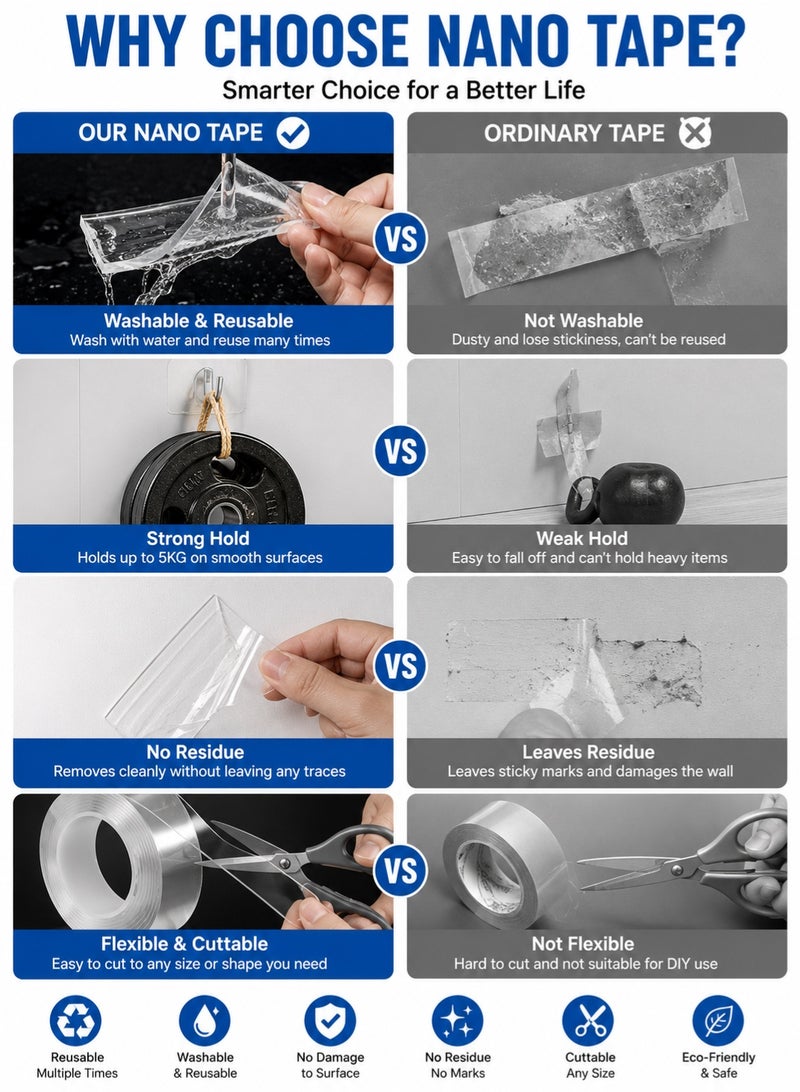 WHY CHOOSE NANO TAPE?

Smarter Choice for a Better Life

OUR NANO TAPE

Washable & Reusable
Wash with water and reuse many times

Strong Hold
Holds up to 5KG on smooth surfaces

No Residue
Removes cleanly without leaving any traces

Flexible & Cuttable
Easy to cut to any size or shape you need

VS

VS

VS

VS

ORDINARY TAPE

Not Washable
Dusty and lose stickiness, can't be reused

Weak Hold
Easy to fall off and can't hold heavy items

Leaves Residue
Leaves sticky marks and damages the wall

Not Flexible
Hard to cut and not suitable for DIY use

Reusable
Multiple Times

Washable
& Reusable

No Damage
to Surface

No Residue
No Marks

Cuttable
Any Size

Eco-Friendly
& Safe