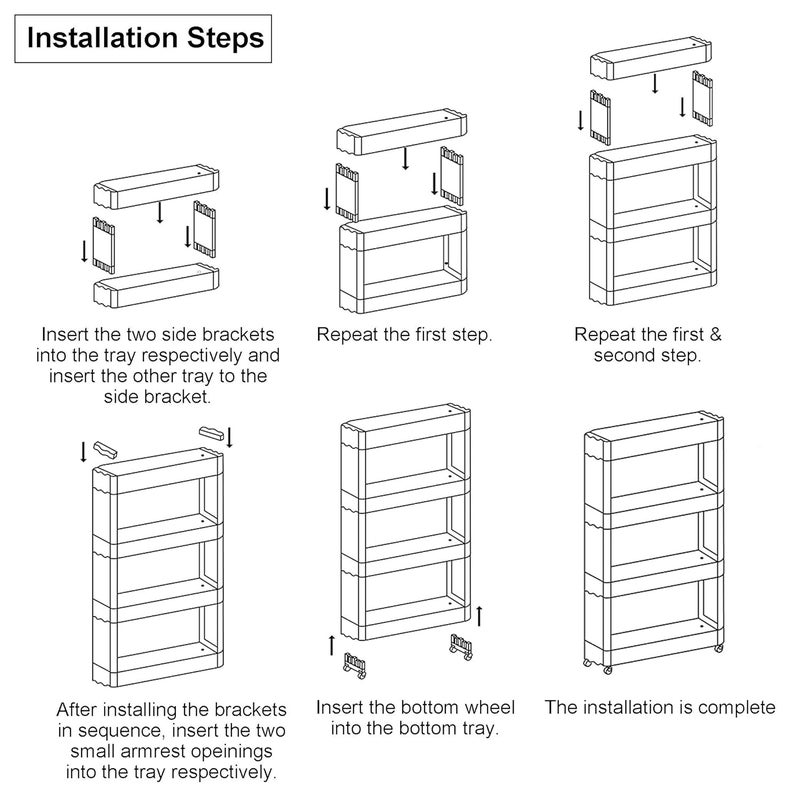 Installation Steps

Insert the two side brackets into the tray respectively and insert the other tray to the side bracket.

Repeat the first step.

Repeat the first & second step.

After installing the brackets in sequence, insert the two small armrest opeinings into the tray respectively.

Insert the bottom wheel into the bottom tray.

The installation is complete