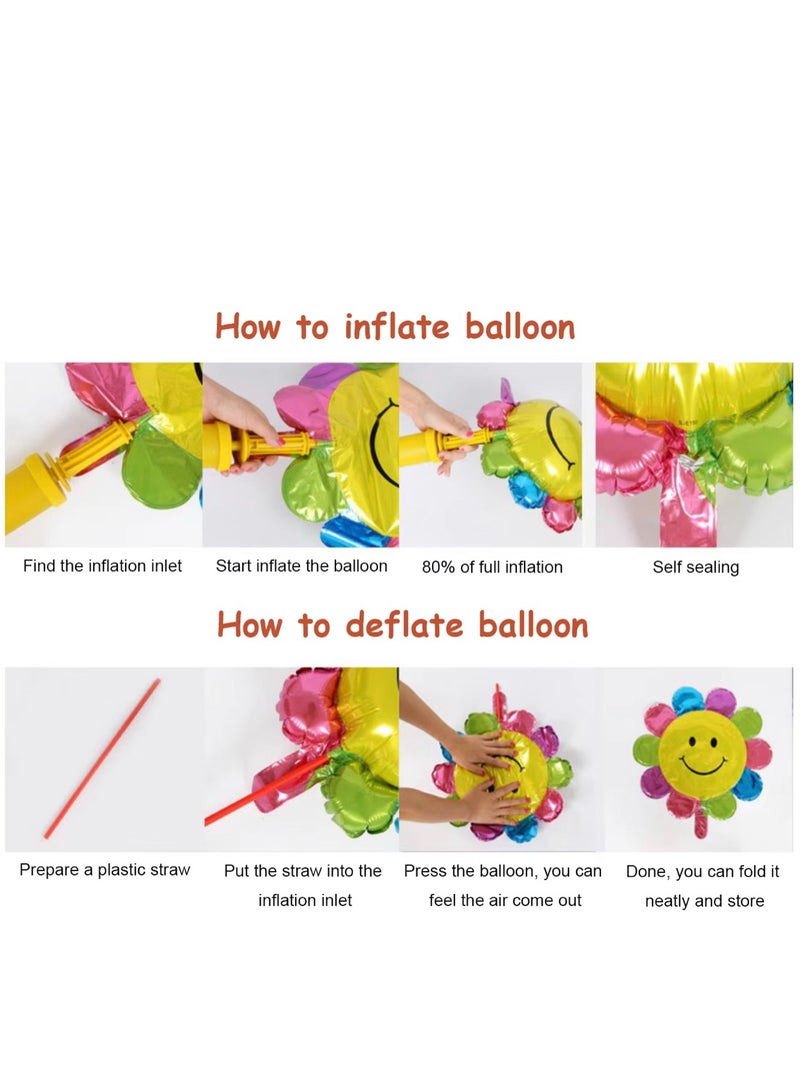 How to inflate balloon

Find the inflation inlet

Start inflate the balloon

80% of full inflation

Self sealing

How to deflate balloon

Prepare a plastic straw

Put the straw into the inflation inlet

Press the balloon, you can feel the air come out

Done, you can fold it neatly and store