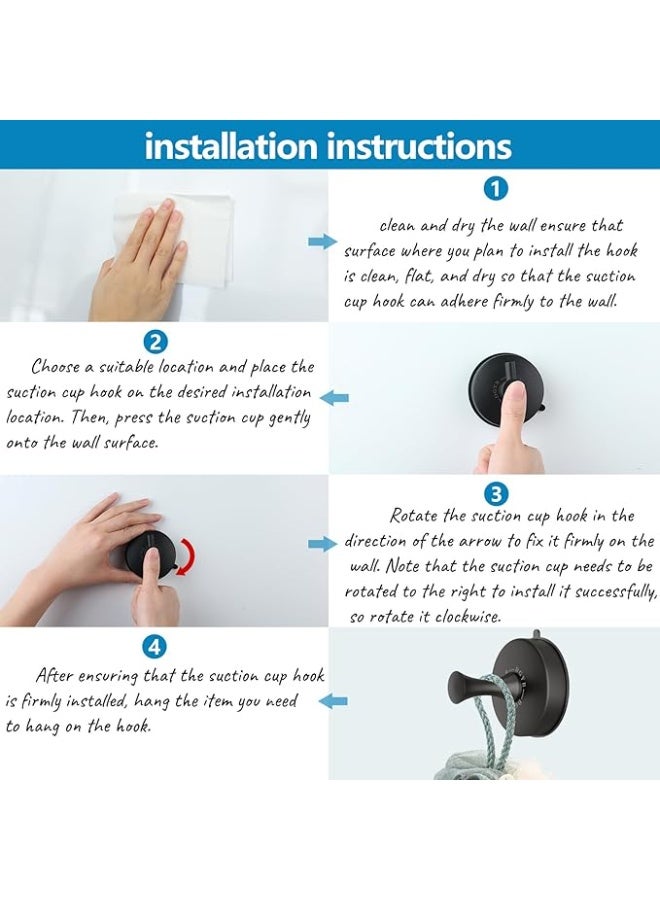 installation instructions

1

clean and dry the wall ensure that surface where you plan to install the hook is clean, flat, and dry so that the suction cup hook can adhere firmly to the wall.

2

Choose a suitable location and place the suction cup hook on the desired installation location. Then, press the suction cup gently onto the wall surface.

3

Rotate the suction cup hook in the direction of the arrow to fix it firmly on the wall. Note that the suction cup needs to be rotated to the right to install it successfully, so rotate it clockwise.

4

After ensuring that the suction cup hook is firmly installed, hang the item you need to hang on the hook.