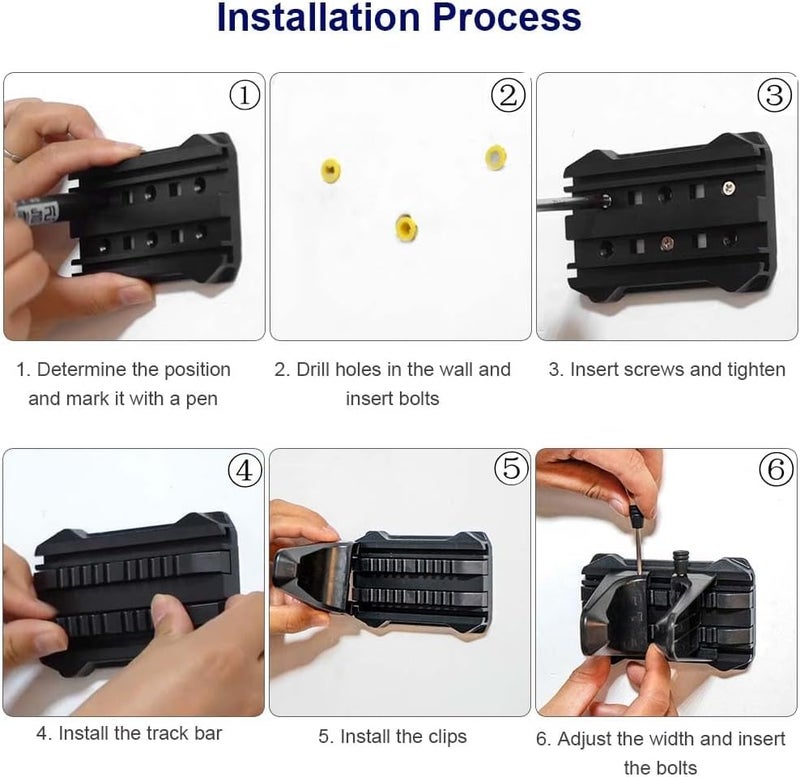 Installation Process

①

②

③

1. Determine the position and mark it with a pen

2. Drill holes in the wall and insert bolts

3. Insert screws and tighten

④

⑤

⑥

4. Install the track bar

5. Install the clips

6. Adjust the width and insert the bolts