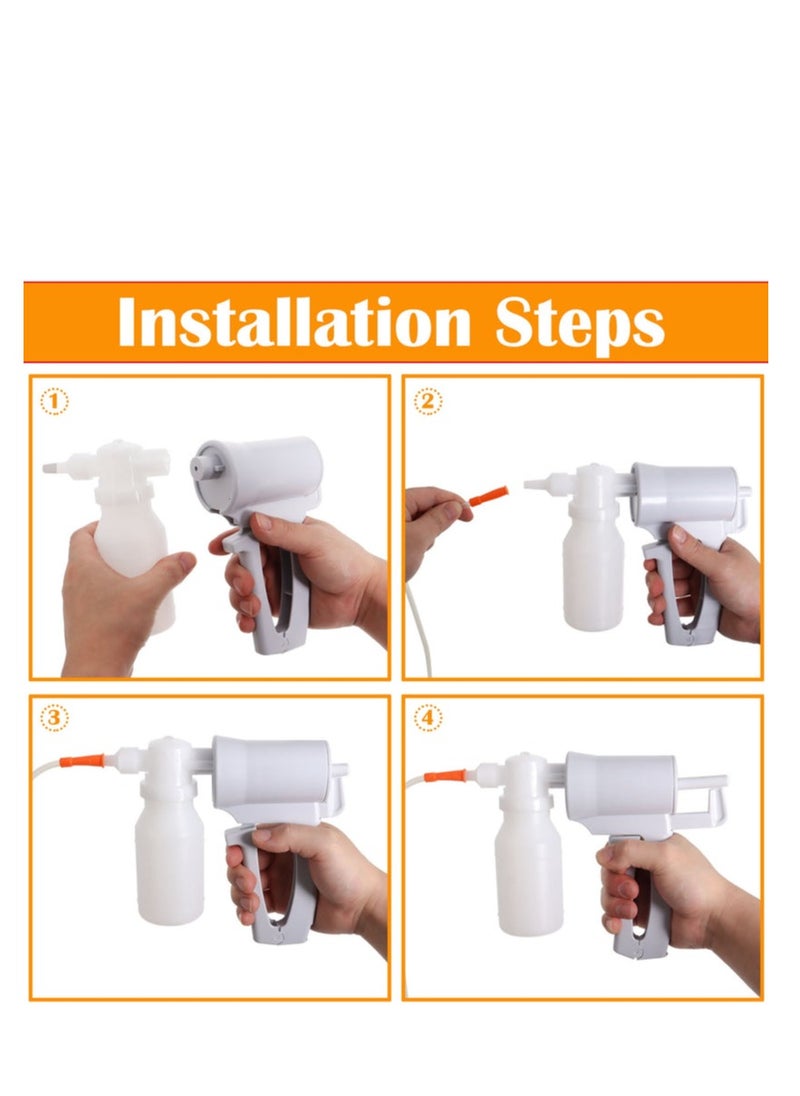 Installation Steps

1

2

3

4