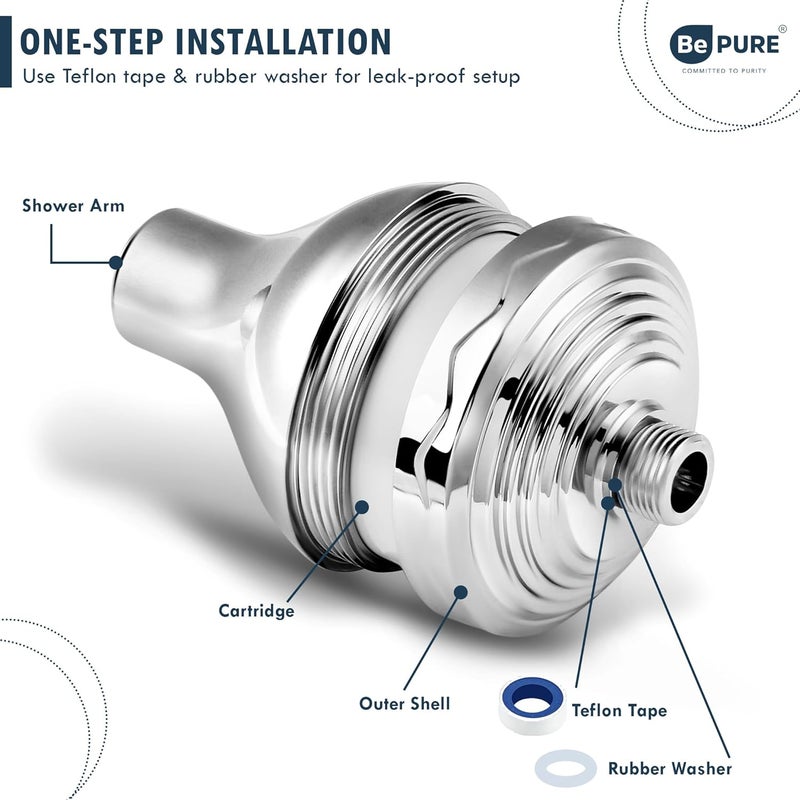 ONE-STEP INSTALLATION
Use Teflon tape & rubber washer for leak-proof setup

Be PURE®
COMMITTED TO PURITY

Shower Arm

Cartridge

Outer Shell

Teflon Tape

Rubber Washer