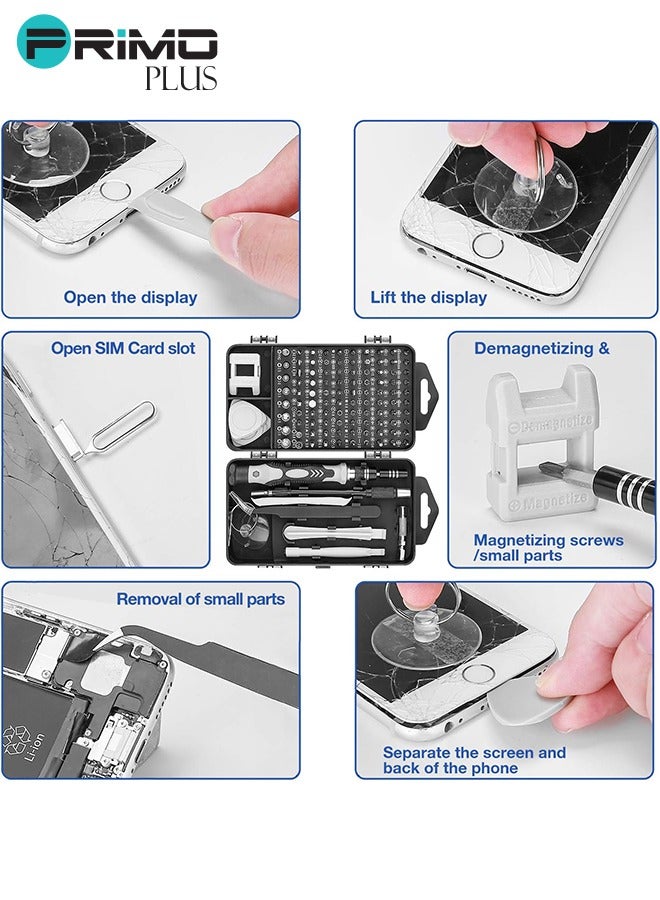 PRIMO
PLUS

Open the display

Lift the display

Open SIM Card slot

Demagnetizing &

Demagnetize

Magnetize

Magnetizing screws /small parts

Removal of small parts

Li-ion

Separate the screen and back of the phone