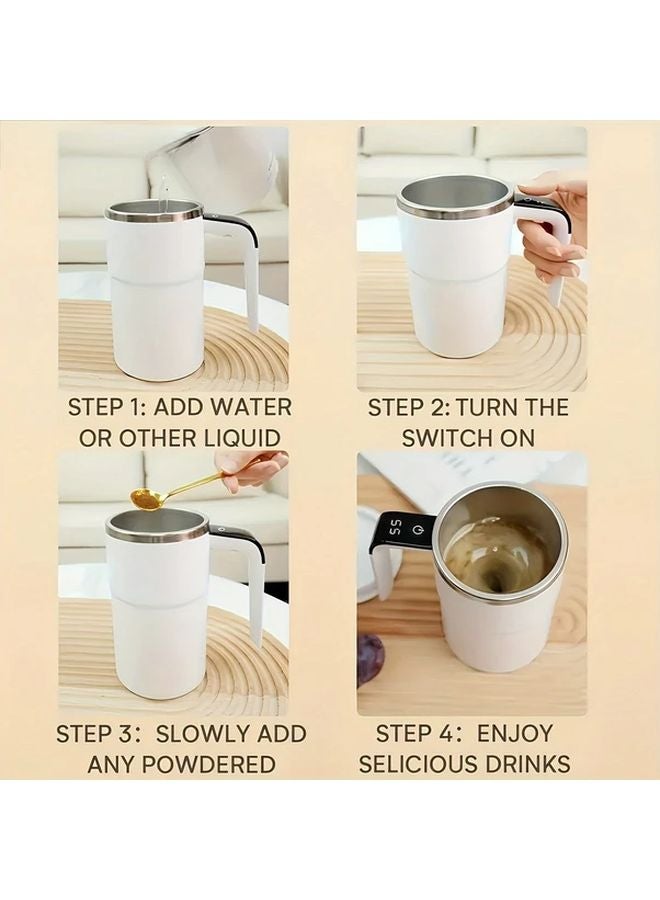 STEP 1: ADD WATER OR OTHER LIQUID

STEP 2: TURN THE SWITCH ON

STEP 3: SLOWLY ADD ANY POWDERED

55

STEP 4: ENJOY SELICIOUS DRINKS