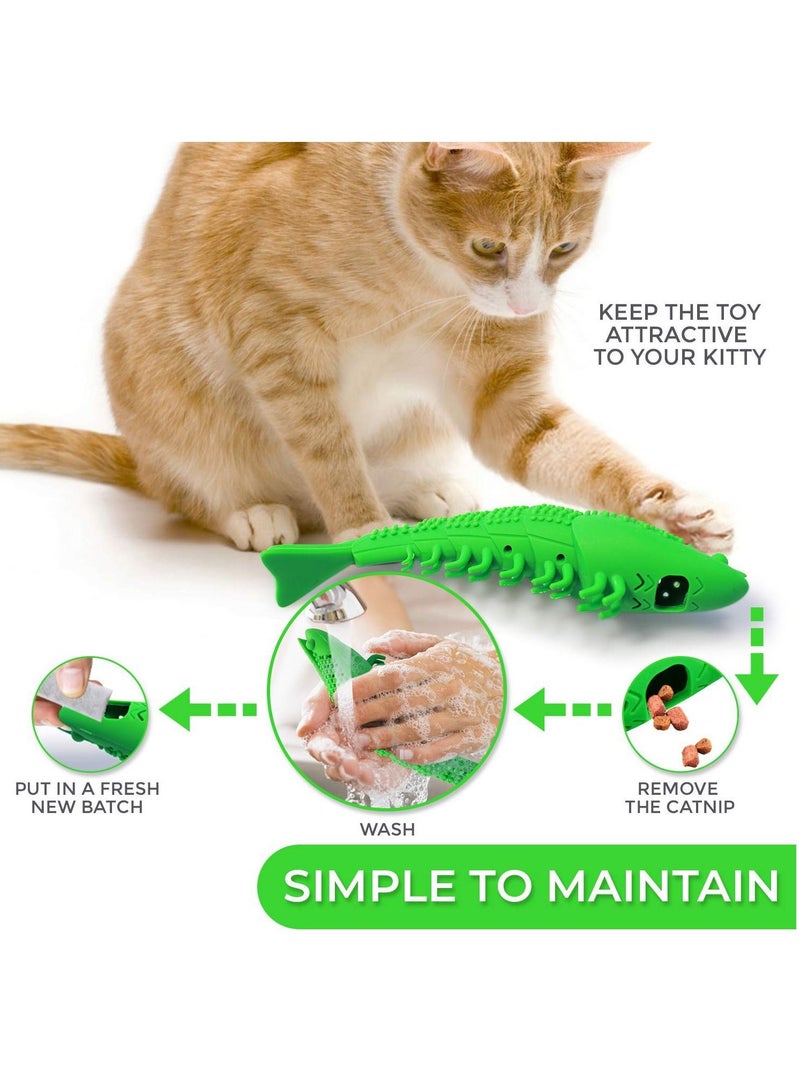 KEEP THE TOY ATTRACTIVE TO YOUR KITTY

PUT IN A FRESH NEW BATCH

WASH

REMOVE THE CATNIP

SIMPLE TO MAINTAIN