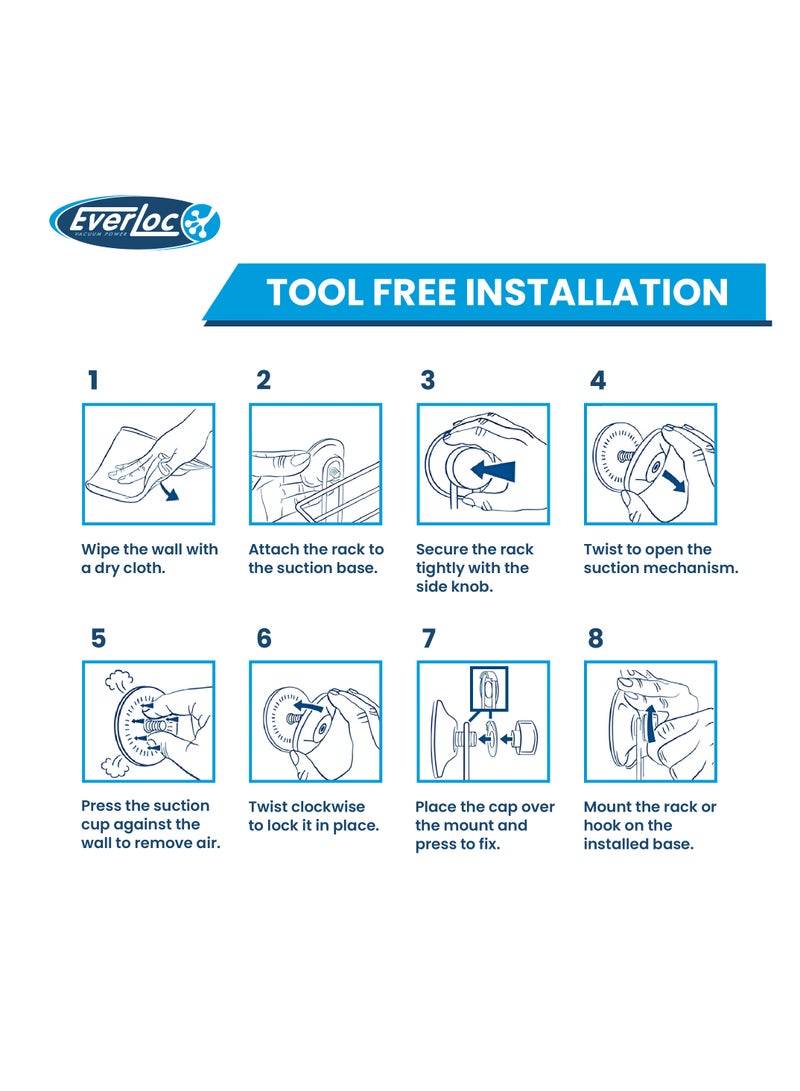 EverLoc
VACUUM POWER

TOOL FREE INSTALLATION

1
Wipe the wall with a dry cloth.

2
Attach the rack to the suction base.

3
Secure the rack tightly with the side knob.

4
Twist to open the suction mechanism.

5
Press the suction cup against the wall to remove air.

6
Twist clockwise to lock it in place.

7
Place the cap over the mount and press to fix.

8
Mount the rack or hook on the installed base.